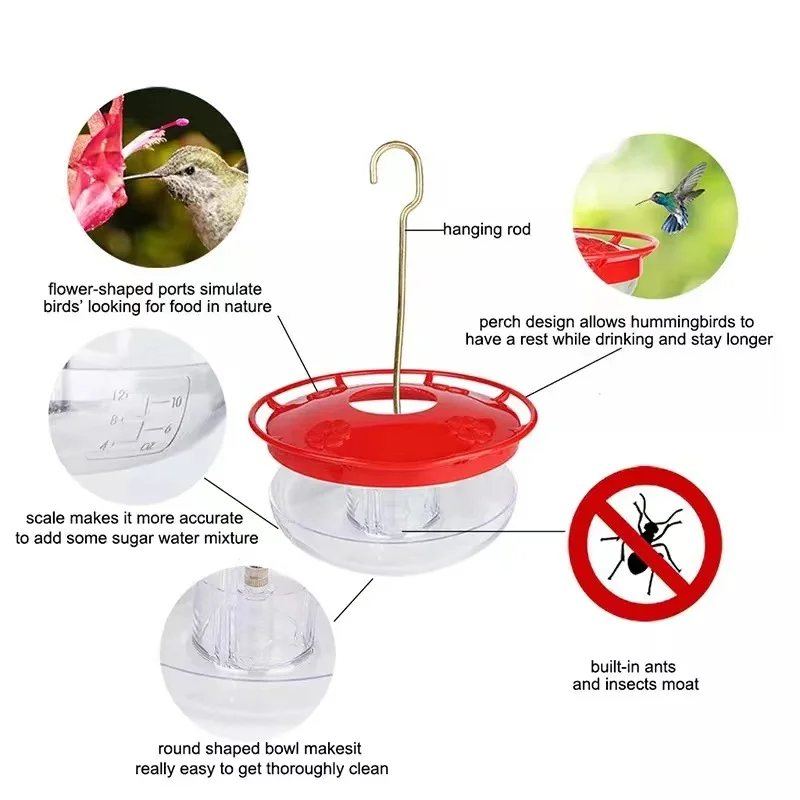 hanging rod

flower-shaped ports simulate birds' looking for food in nature

perch design allows hummingbirds to have a rest while drinking and stay longer

12
10
8
6
4
OZ

scale makes it more accurate to add some sugar water mixture

built-in ants and insects moat

round shaped bowl makesit really easy to get thoroughly clean