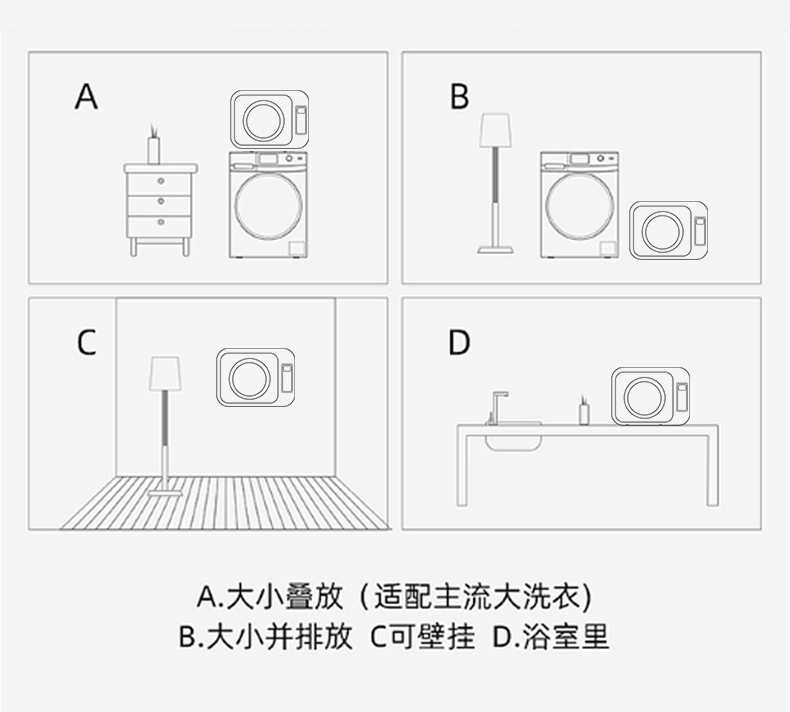 A

B

C

D

A.大小叠放（适配主流大洗衣)
B.大小并排放 C可壁挂 D.浴室里