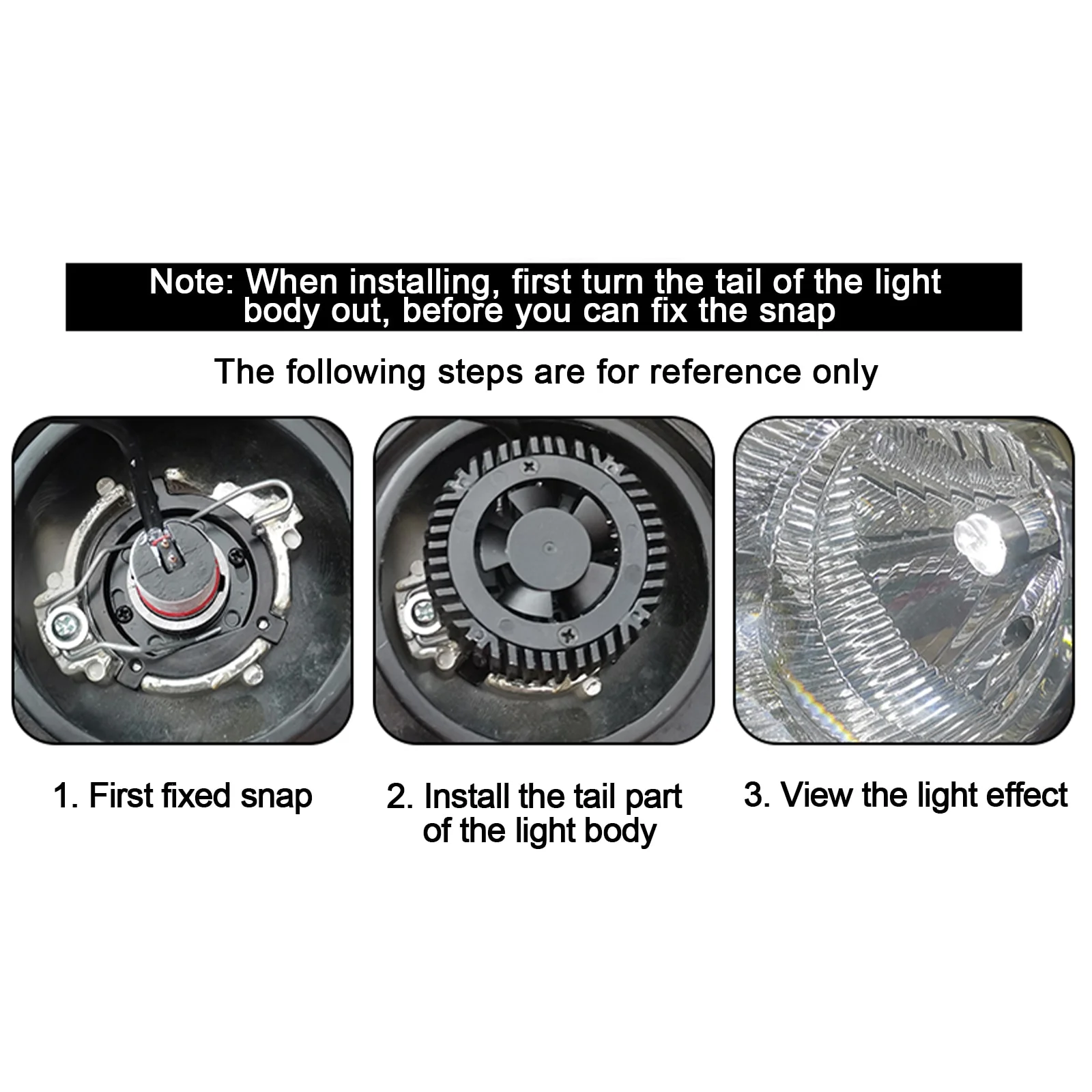 Note: When installing, first turn the tail of the light body out, before you can fix the snap

The following steps are for reference only

1. First fixed snap

2. Install the tail part of the light body

3. View the light effect