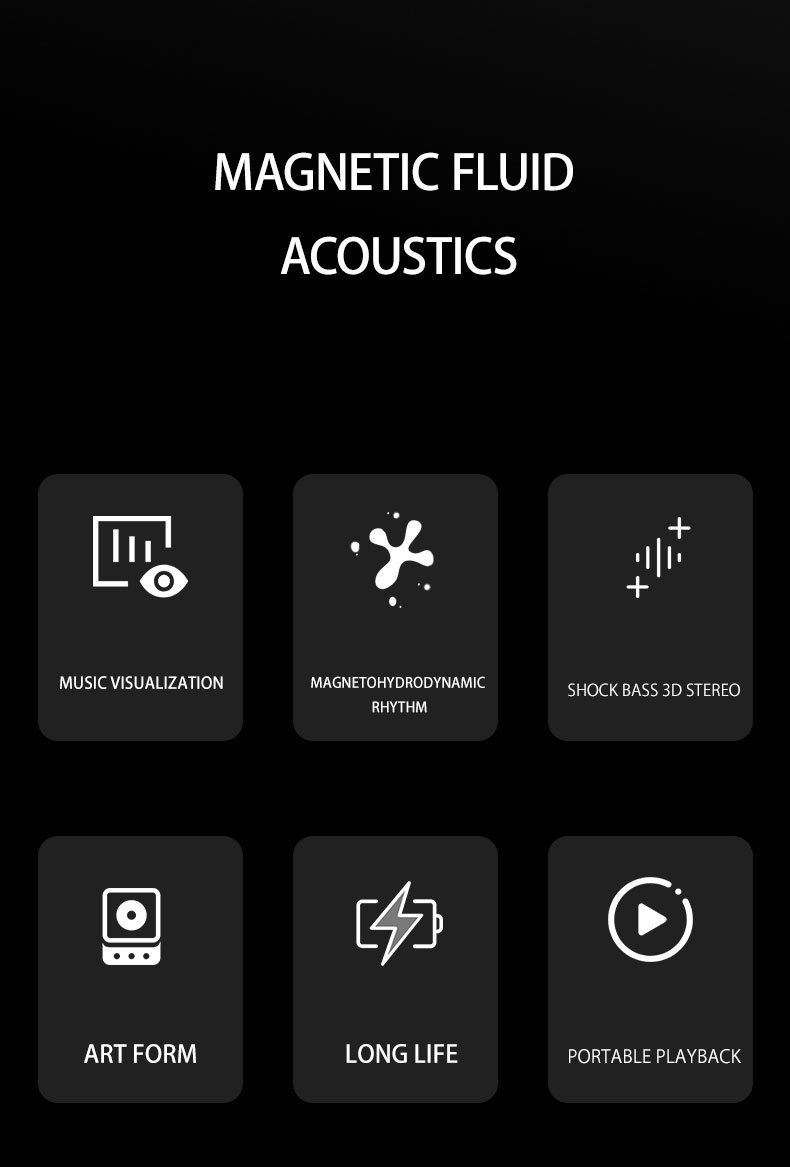 MAGNETIC FLUID
ACOUSTICS

MUSIC VISUALIZATION

MAGNETOHYDRODYNAMIC RHYTHM

SHOCK BASS 3D STEREO

ART FORM

LONG LIFE

PORTABLE PLAYBACK