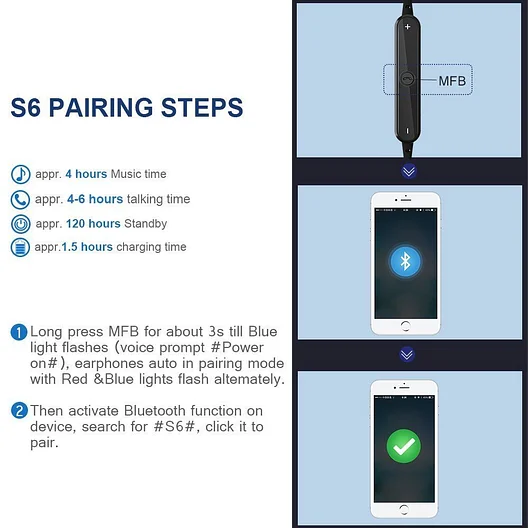 S6 PAIRING STEPS

appr. 4 hours Music time

appr. 4-6 hours talking time

appr. 120 hours Standby

appr.1.5 hours charging time

1 Long press MFB for about 3s till Blue light flashes (voice prompt #Power on#), earphones auto in pairing mode with Red &Blue lights flash altemately.

2 Then activate Bluetooth function on device, search for #S6#, click it to pair.

+
MFB
-