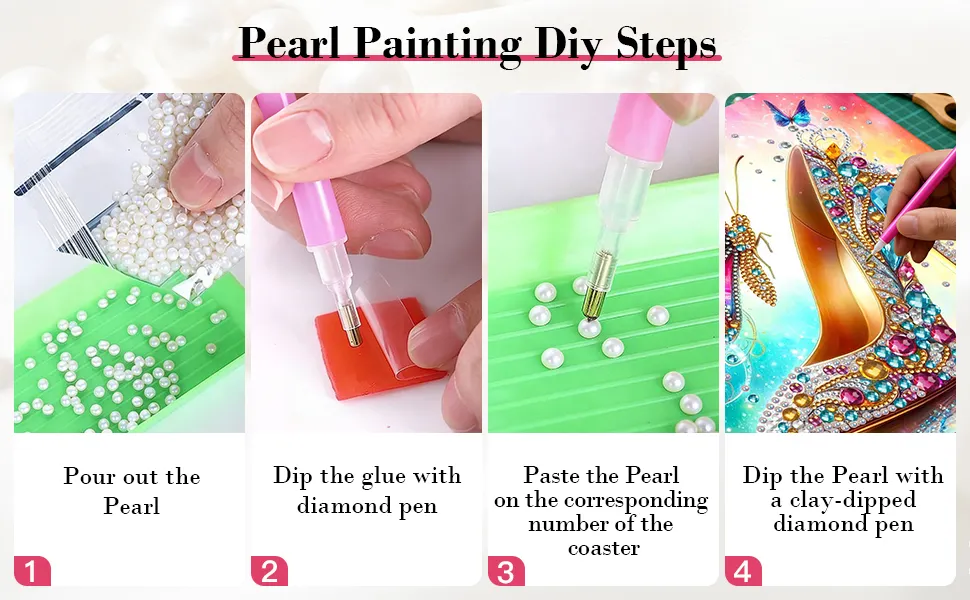 Pearl Painting Diy Steps

Pour out the Pearl

1

Dip the glue with diamond pen

2

Paste the Pearl on the corresponding number of the coaster

3

Dip the Pearl with a clay-dipped diamond pen

4