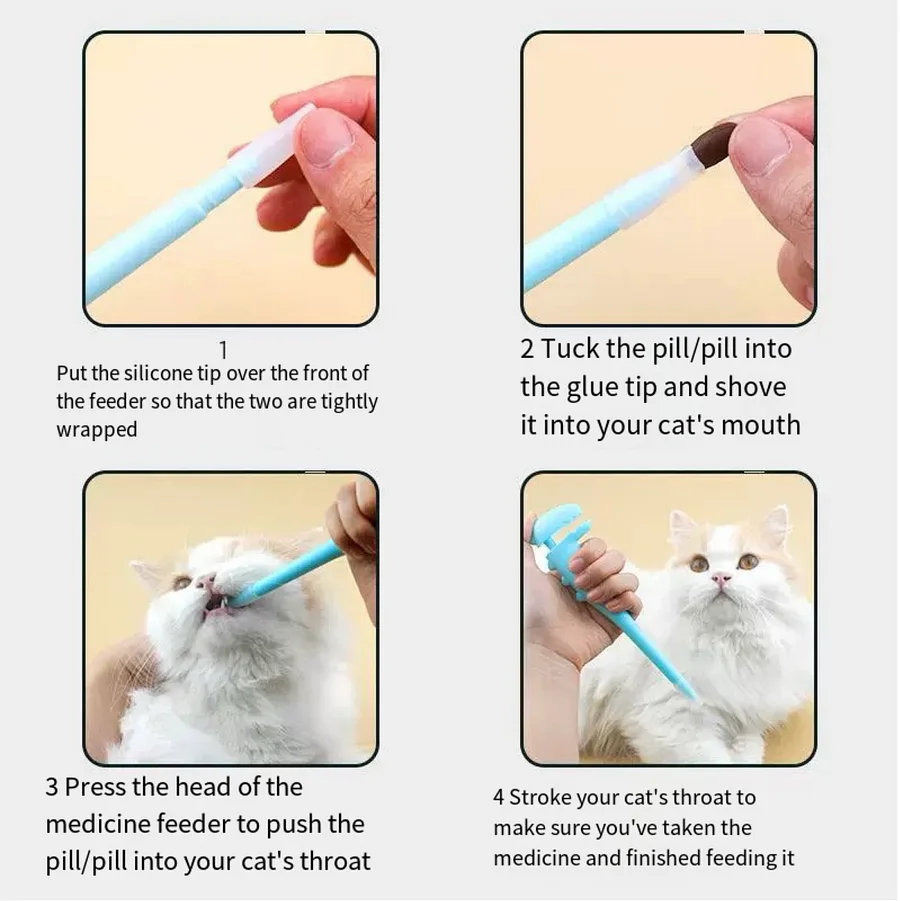 1
Put the silicone tip over the front of the feeder so that the two are tightly wrapped

2 Tuck the pill/pill into the glue tip and shove it into your cat's mouth

3 Press the head of the medicine feeder to push the pill/pill into your cat's throat

4 Stroke your cat's throat to make sure you've taken the medicine and finished feeding it