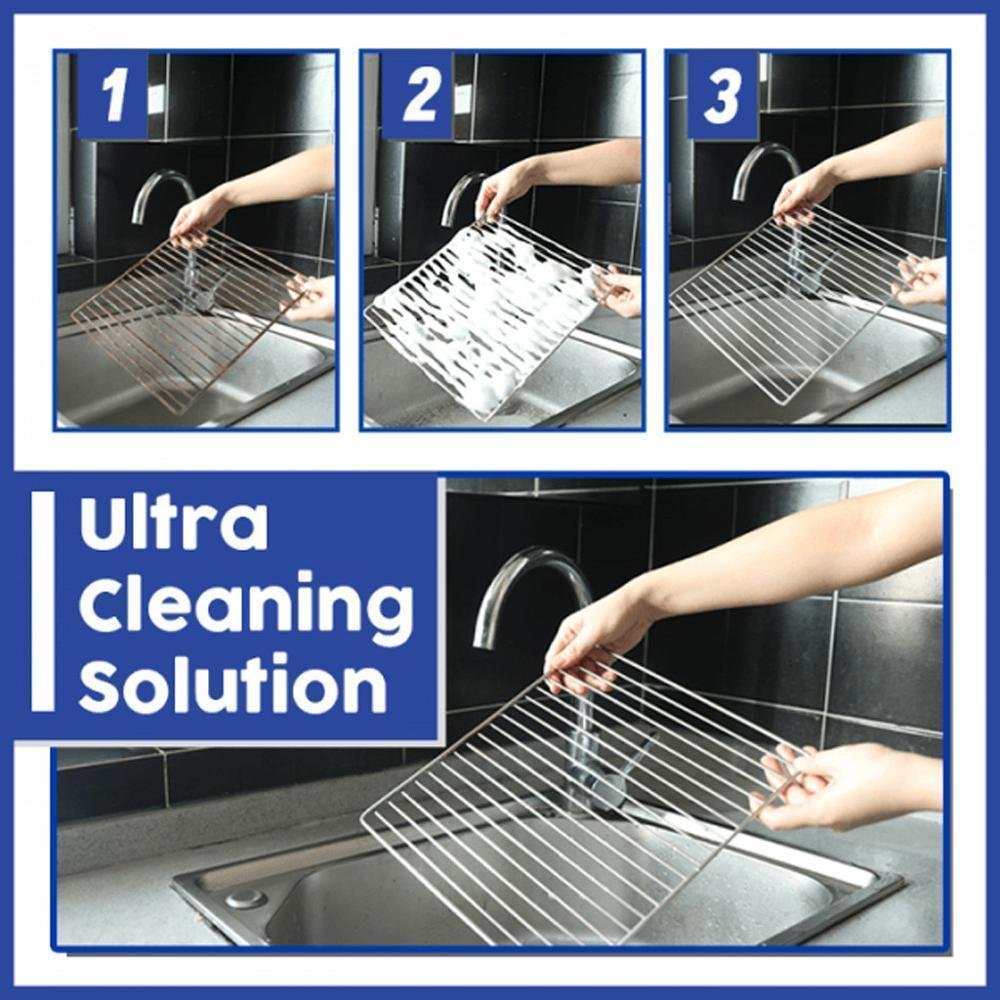 1

2

3

Ultra Cleaning Solution