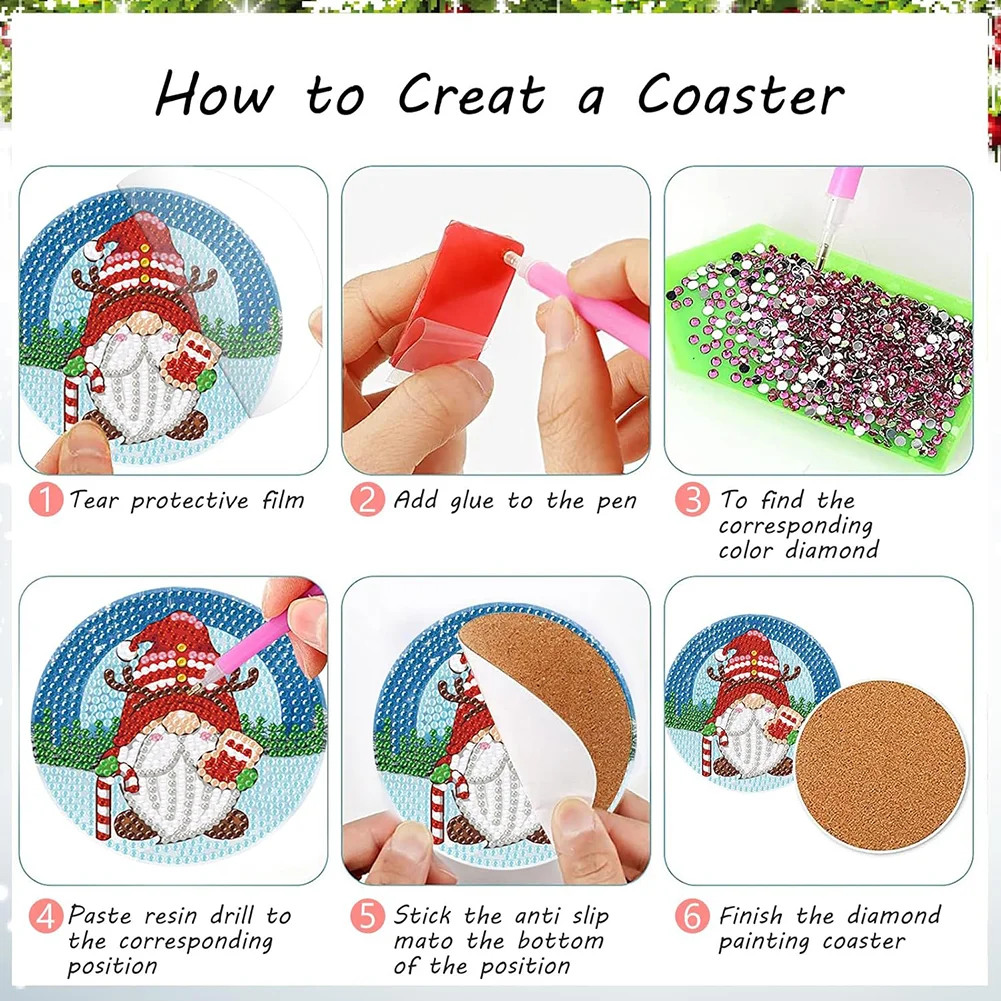 How to Creat a Coaster

1 Tear protective film

2 Add glue to the pen

3 To find the corresponding color diamond

4 Paste resin drill to the corresponding position

5 Stick the anti slip mato the bottom of the position

6 Finish the diamond painting coaster