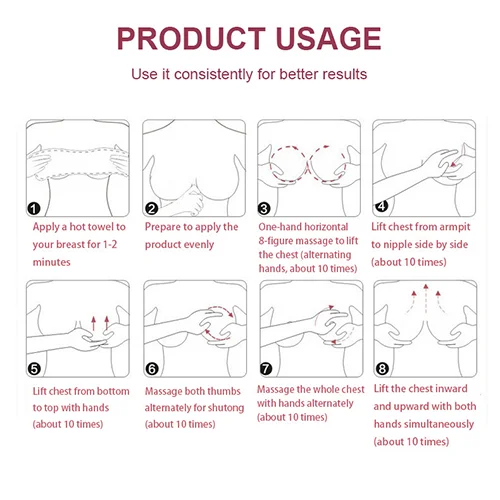 PRODUCT USAGE

Use it consistently for better results

1
Apply a hot towel to your breast for 1-2 minutes

2
Prepare to apply the product evenly

3
One-hand horizontal 8-figure massage to lift the chest (alternating hands, about 10 times)

4
Lift chest from armpit to nipple side by side (about 10 times)

5
Lift chest from bottom to top with hands (about 10 times)

6
Massage both thumbs alternately for shutong (about 10 times)

7
Massage the whole chest with hands alternately (about 10 times)

8
Lift the chest inward and upward with both hands simultaneously (about 10 times)