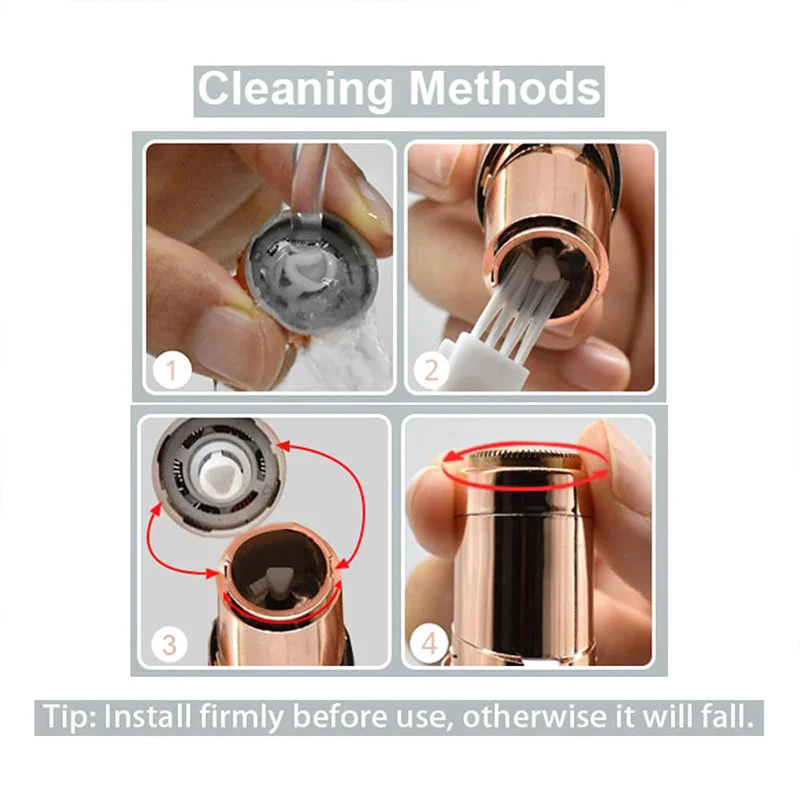 Cleaning Methods

1

2

3

4

Tip: Install firmly before use, otherwise it will fall.