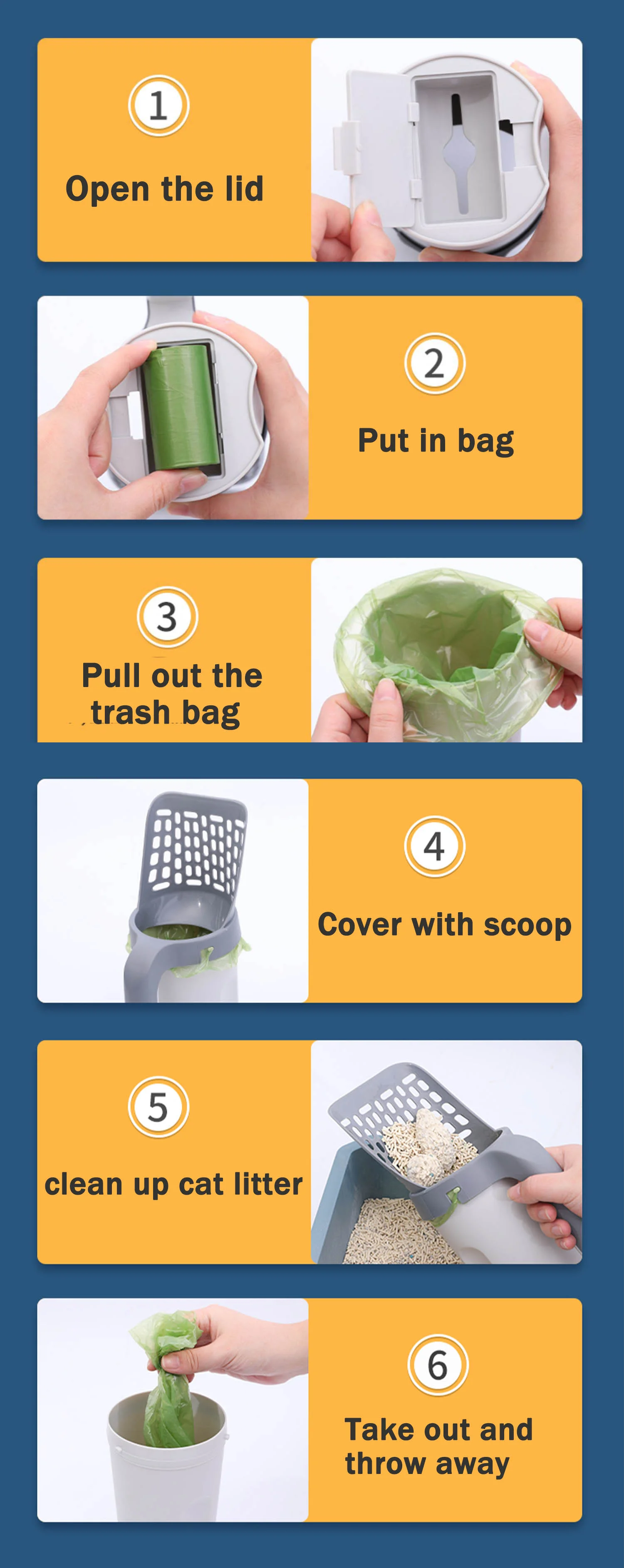 1
Open the lid

2
Put in bag

3
Pull out the trash bag

4
Cover with scoop

5
clean up cat litter

6
Take out and throw away