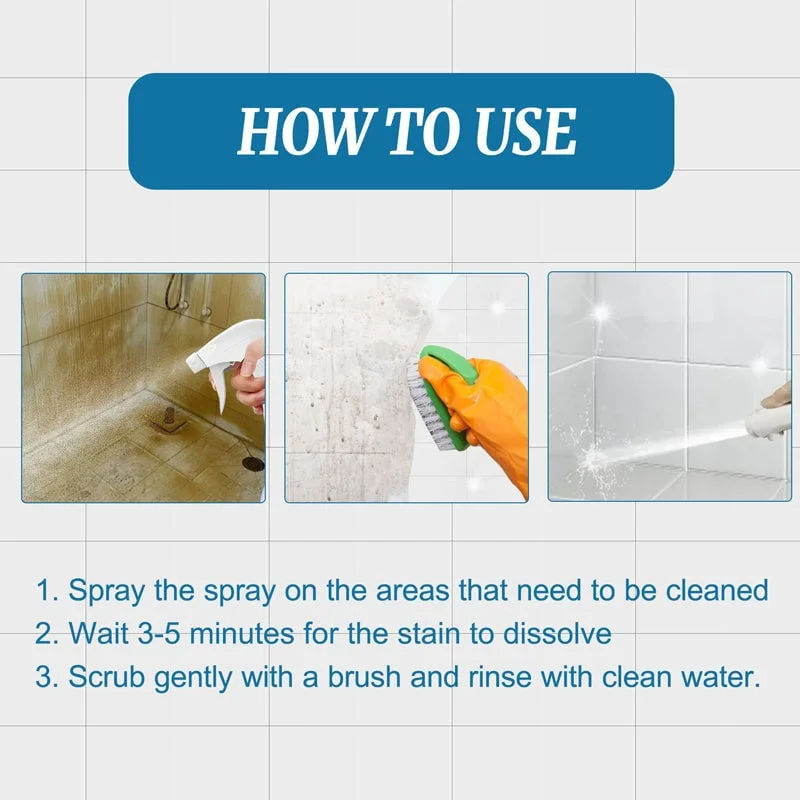 HOW TO USE

1. Spray the spray on the areas that need to be cleaned
2. Wait 3-5 minutes for the stain to dissolve
3. Scrub gently with a brush and rinse with clean water.