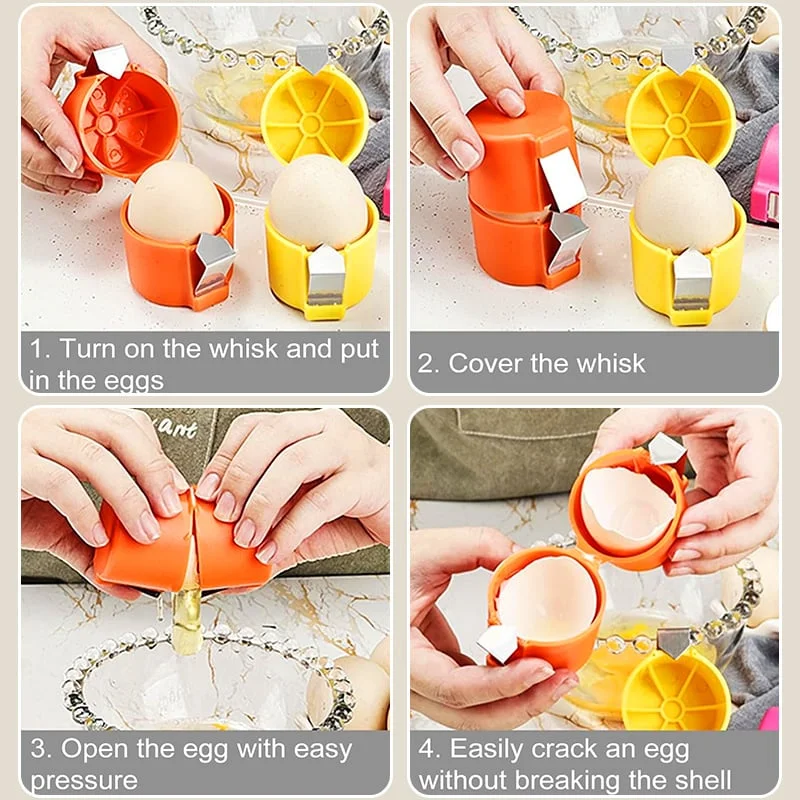 1. Turn on the whisk and put in the eggs

2. Cover the whisk

3. Open the egg with easy pressure

4. Easily crack an egg without breaking the shell