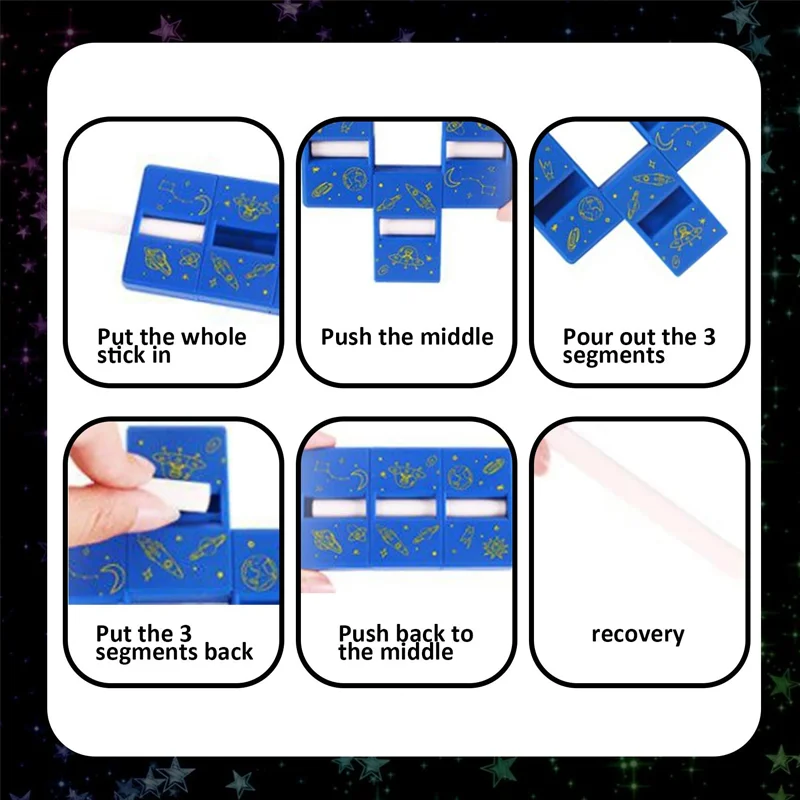 Put the whole stick in

Push the middle

Pour out the 3 segments

Put the 3 segments back

Push back to the middle

recovery