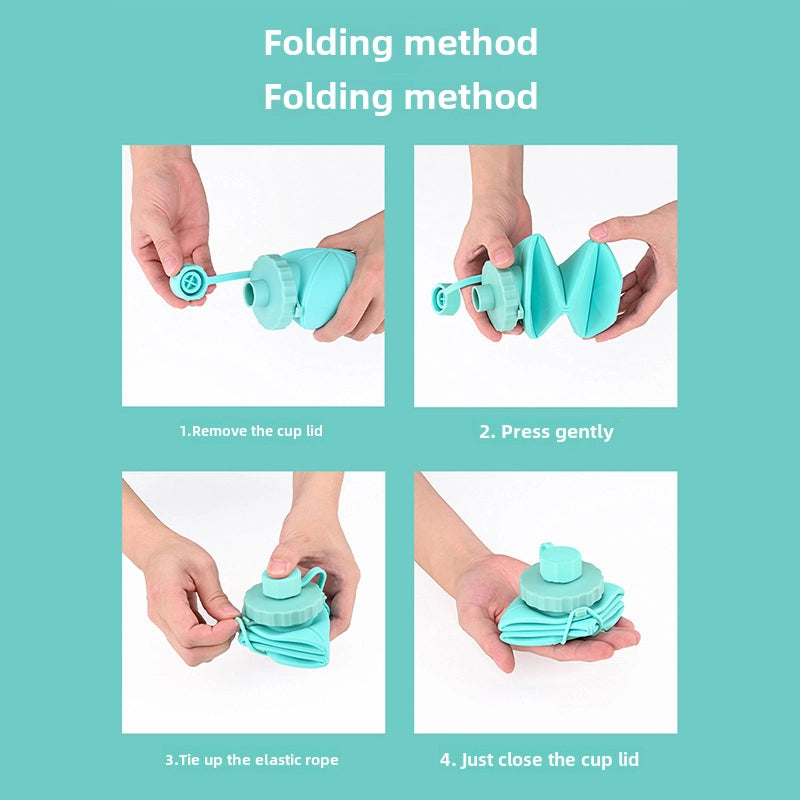 Folding method
Folding method

1.Remove the cup lid

2. Press gently

3.Tie up the elastic rope

4. Just close the cup lid