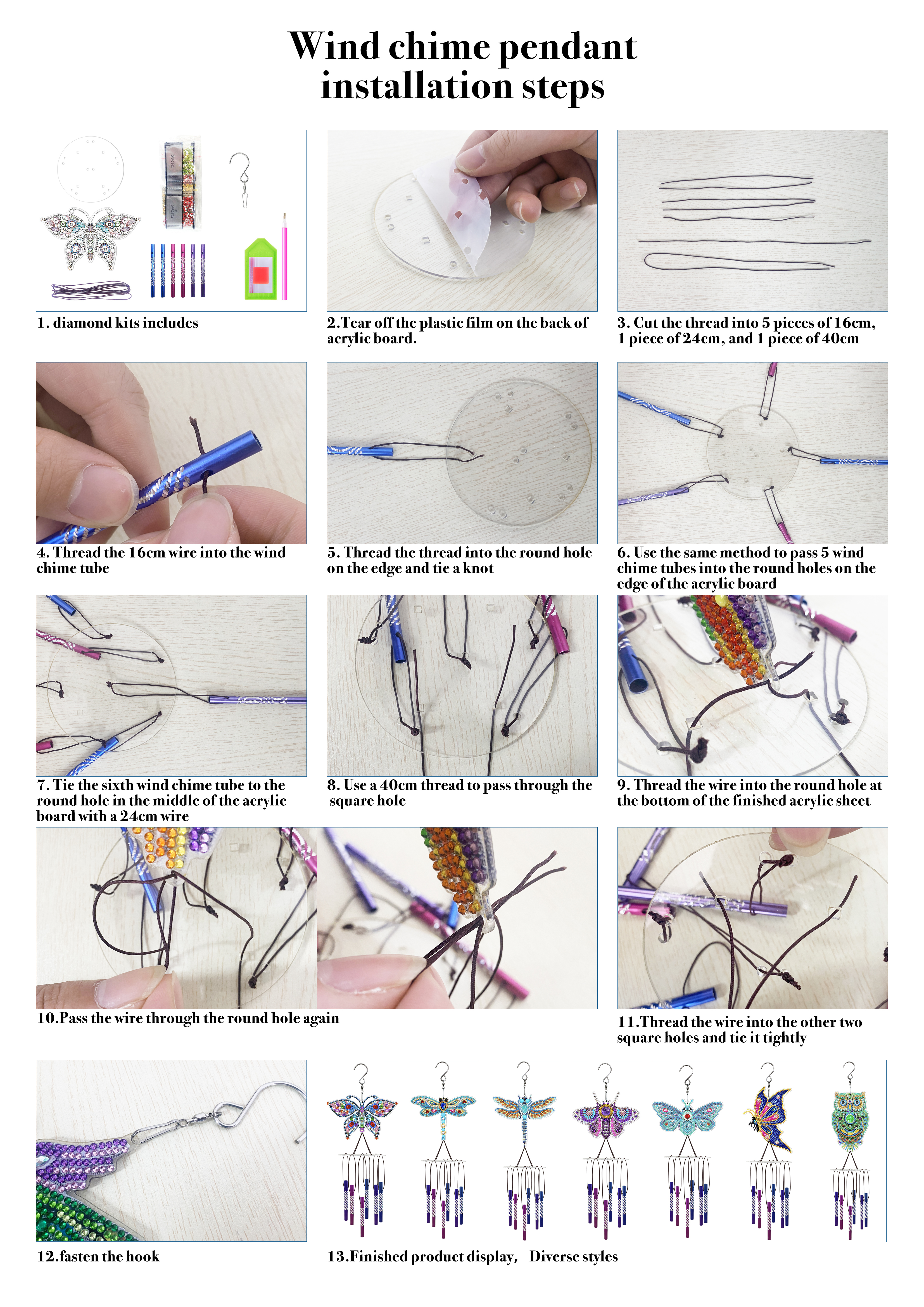 Wind chime pendant installation steps

1. diamond kits includes

2.Tear off the plastic film on the back of acrylic board.

3. Cut the thread into 5 pieces of 16cm, 1 piece of 24cm, and 1 piece of 40cm

4. Thread the 16cm wire into the wind chime tube

5. Thread the thread into the round hole on the edge and tie a knot

6. Use the same method to pass 5 wind chime tubes into the round holes on the edge of the acrylic board

7. Tie the sixth wind chime tube to the round hole in the middle of the acrylic board with a 24cm wire

8. Use a 40cm thread to pass through the square hole

9. Thread the wire into the round hole at the bottom of the finished acrylic sheet

10.Pass the wire through the round hole again

11.Thread the wire into the other two square holes and tie it tightly

12.fasten the hook

13.Finished product display, Diverse styles