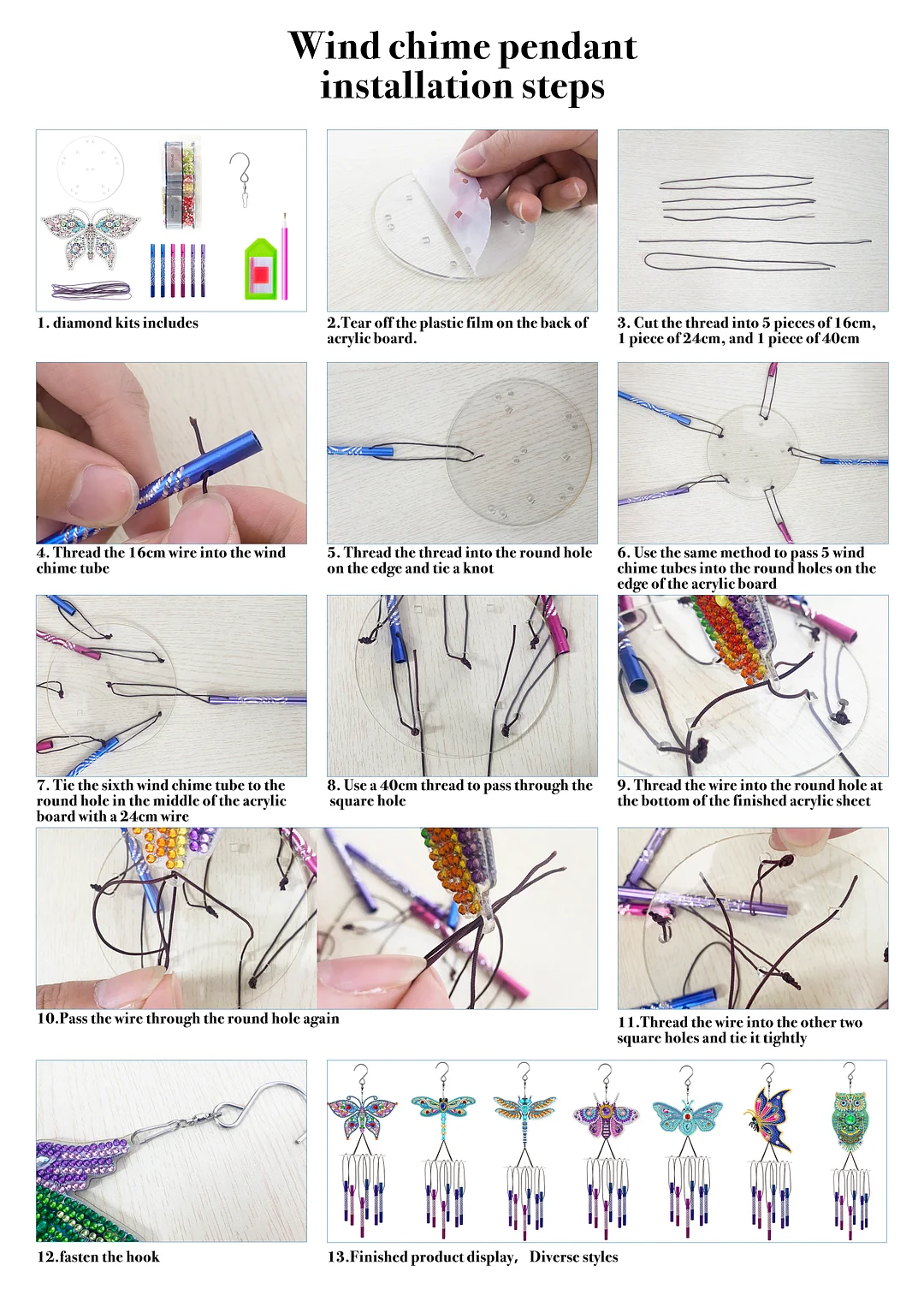 Wind chime pendant installation steps

1. diamond kits includes

2.Tear off the plastic film on the back of acrylic board.

3. Cut the thread into 5 pieces of 16cm, 1 piece of 24cm, and 1 piece of 40cm

4. Thread the 16cm wire into the wind chime tube

5. Thread the thread into the round hole on the edge and tie a knot

6. Use the same method to pass 5 wind chime tubes into the round holes on the edge of the acrylic board

7. Tie the sixth wind chime tube to the round hole in the middle of the acrylic board with a 24cm wire

8. Use a 40cm thread to pass through the square hole

9. Thread the wire into the round hole at the bottom of the finished acrylic sheet

10.Pass the wire through the round hole again

11.Thread the wire into the other two square holes and tie it tightly

12.fasten the hook

13.Finished product display, Diverse styles