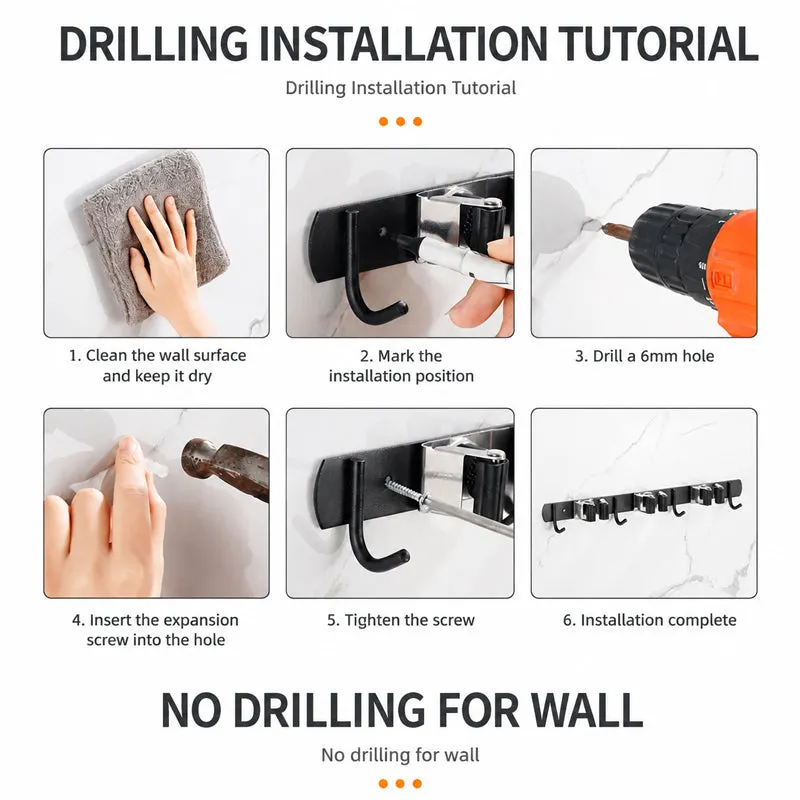 DRILLING INSTALLATION TUTORIAL

Drilling Installation Tutorial

1. Clean the wall surface and keep it dry

2. Mark the installation position

3. Drill a 6mm hole

4. Insert the expansion screw into the hole

5. Tighten the screw

6. Installation complete

NO DRILLING FOR WALL

No drilling for wall