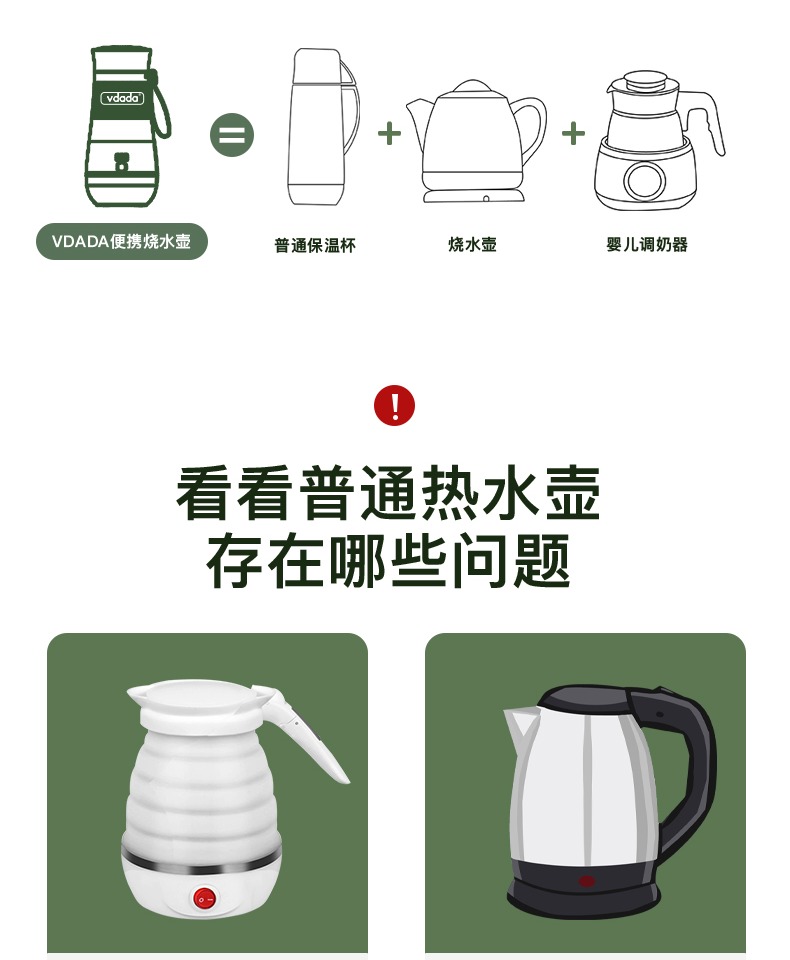 vdada

=

+

+

VDADA便携烧水壶

普通保温杯

烧水壶

婴儿调奶器

!

看看普通热水壶
存在哪些问题