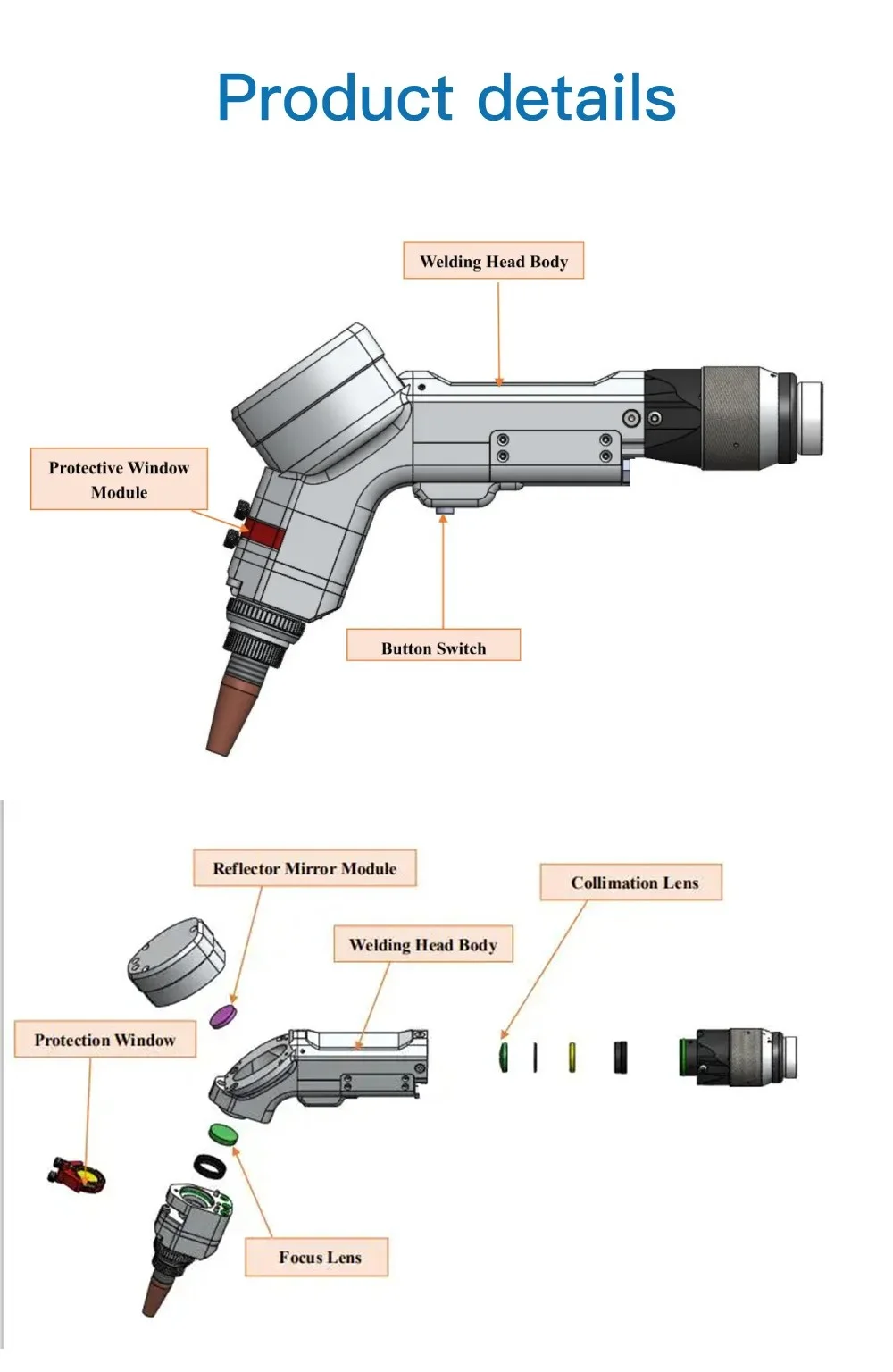 Product details

Welding Head Body

Protective Window Module

Button Switch

Reflector Mirror Module

Collimation Lens

Welding Head Body

Protection Window

Focus Lens