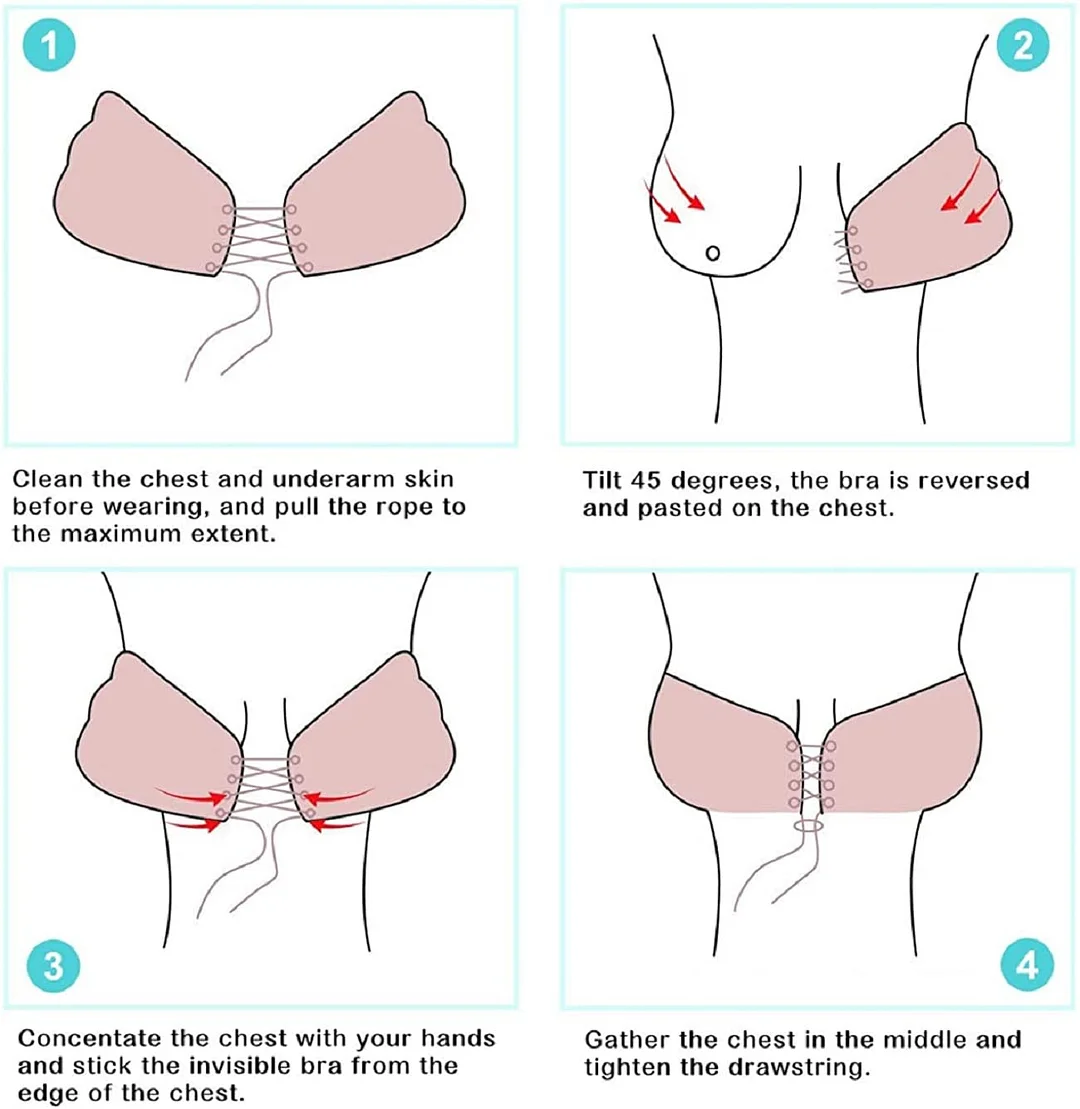 1

Clean the chest and underarm skin before wearing, and pull the rope to the maximum extent.

2

Tilt 45 degrees, the bra is reversed and pasted on the chest.

3

Concentate the chest with your hands and stick the invisible bra from the edge of the chest.

4

Gather the chest in the middle and tighten the drawstring.