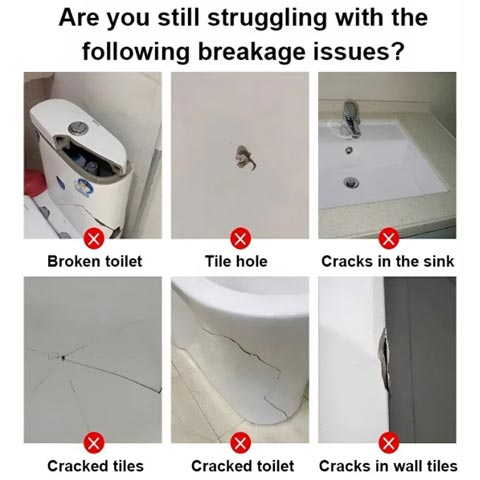 Are you still struggling with the following breakage issues?

Broken toilet

Tile hole

Cracks in the sink

Cracked tiles

Cracked toilet

Cracks in wall tiles