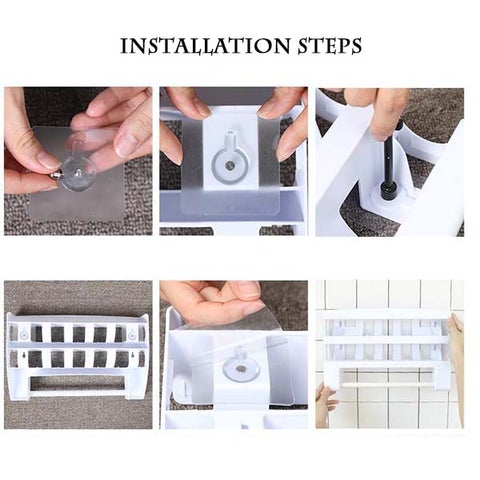 INSTALLATION STEPS