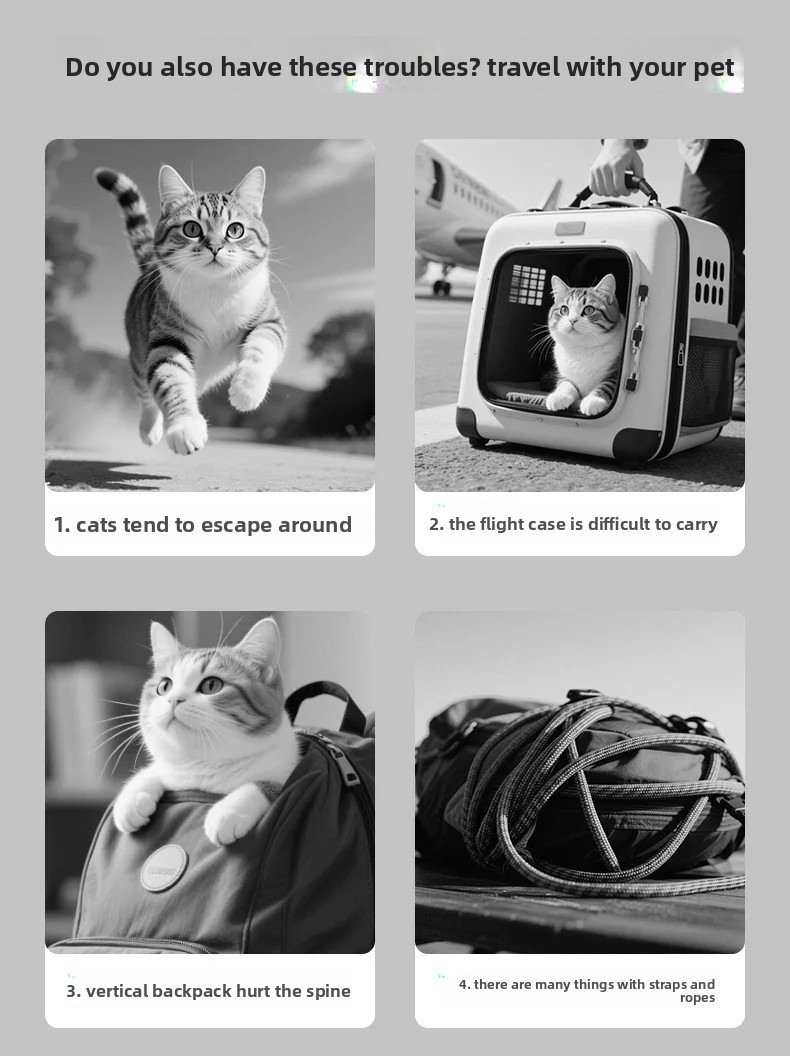 Do you also have these troubles? travel with your pet

1. cats tend to escape around

2. the flight case is difficult to carry

3. vertical backpack hurt the spine

4. there are many things with straps and ropes