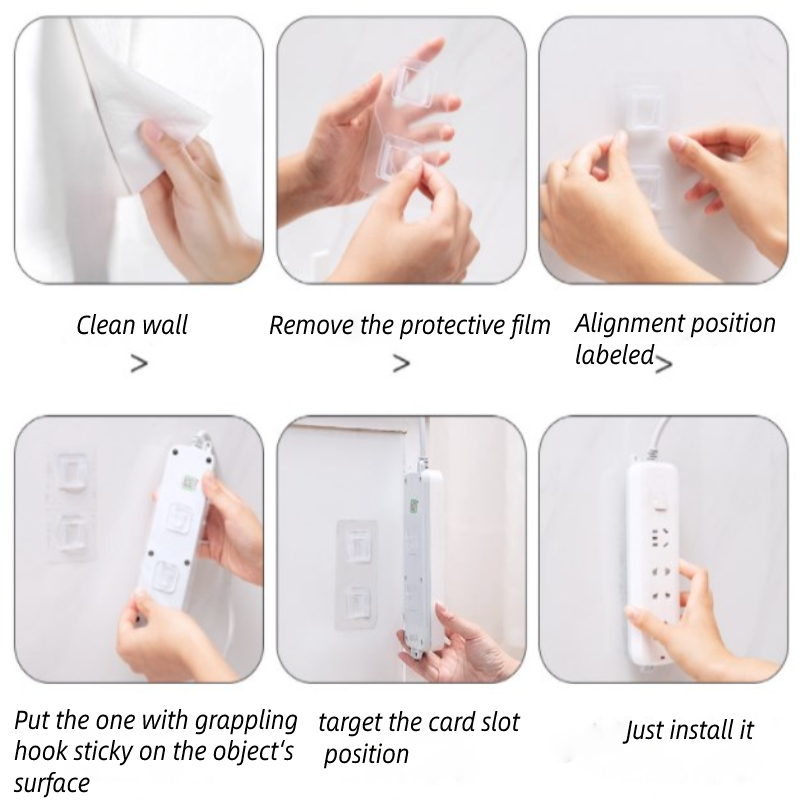 Clean wall
>

Remove the protective film
>

Alignment position labeled>

Put the one with grappling hook sticky on the object's surface

target the card slot position

Just install it