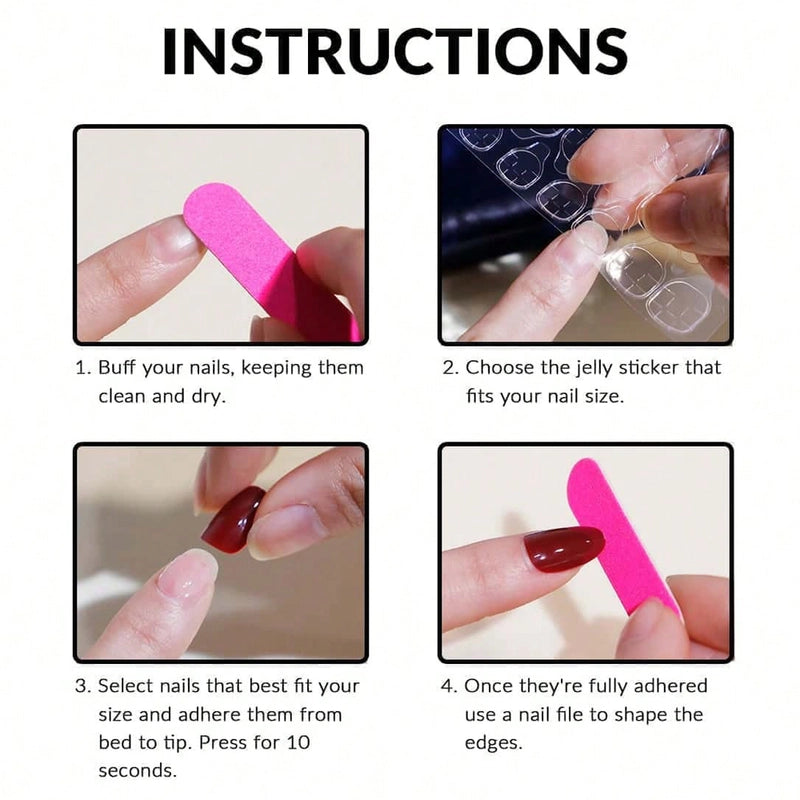 INSTRUCTIONS

1. Buff your nails, keeping them clean and dry.

2. Choose the jelly sticker that fits your nail size.

3. Select nails that best fit your size and adhere them from bed to tip. Press for 10 seconds.

4. Once they're fully adhered use a nail file to shape the edges.