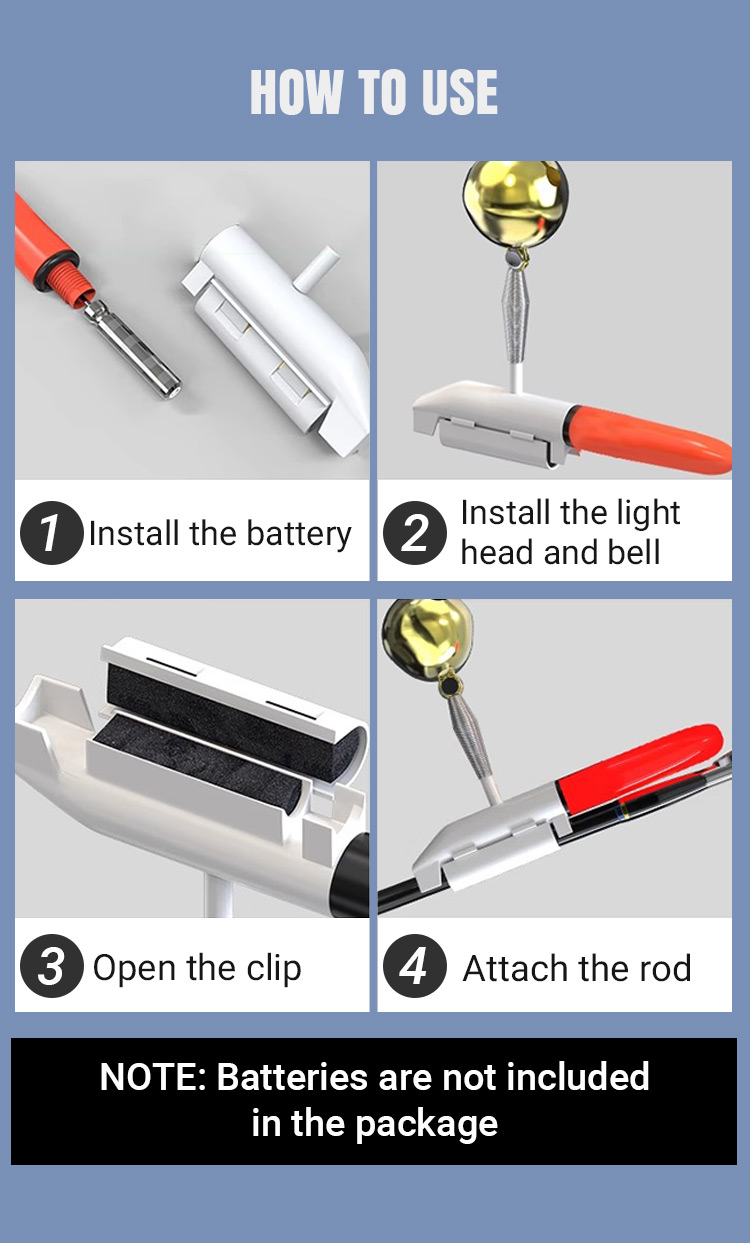 HOW TO USE

1 Install the battery

2 Install the light head and bell

3 Open the clip

4 Attach the rod

NOTE: Batteries are not included in the package