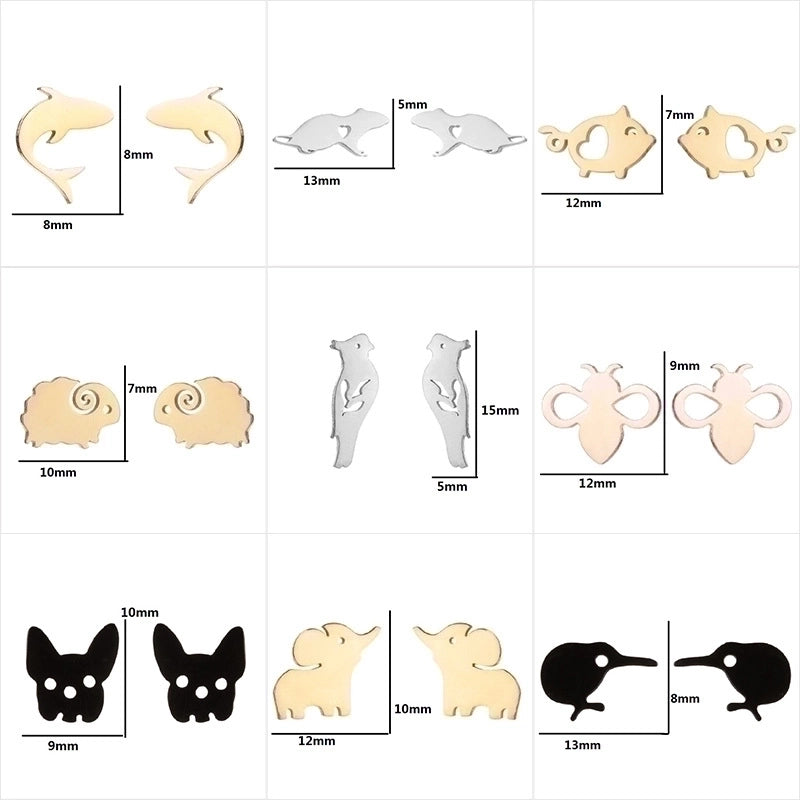 8mm
8mm

5mm
13mm

7mm
12mm

7mm
10mm

15mm
5mm

9mm
12mm

10mm
9mm

10mm
12mm

8mm
13mm