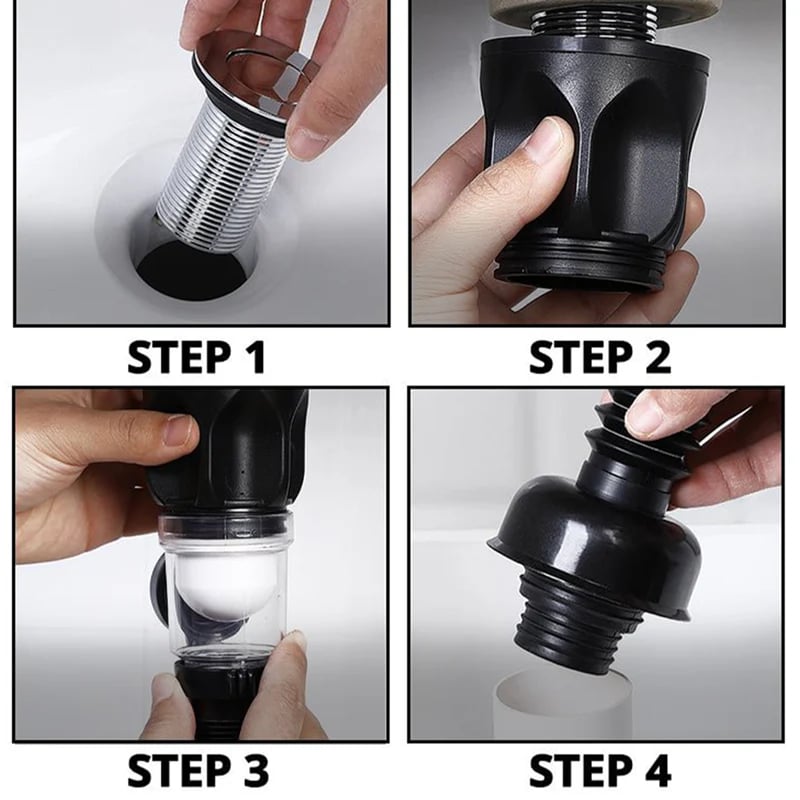 STEP 1

STEP 2

STEP 3

STEP 4