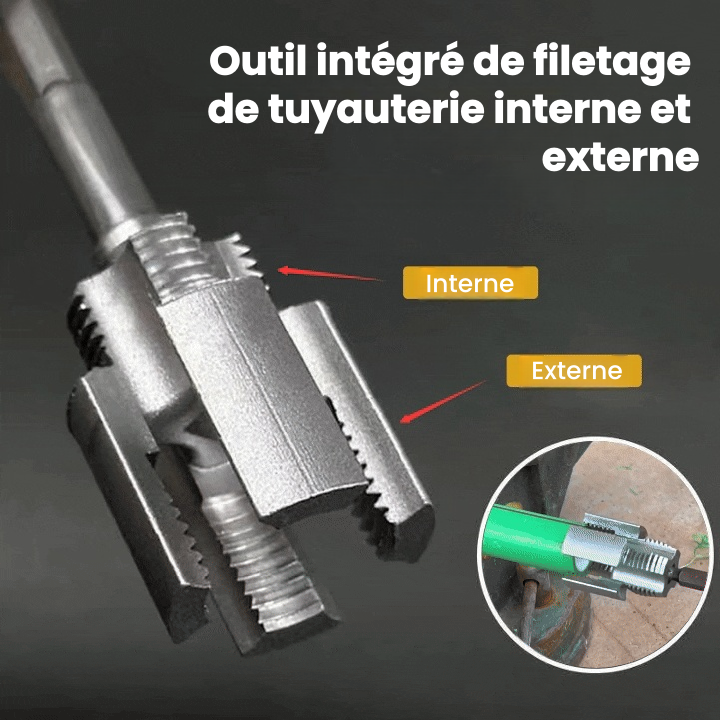 Outil intégré de filetage de tuyauterie interne et externe

Interne

Externe