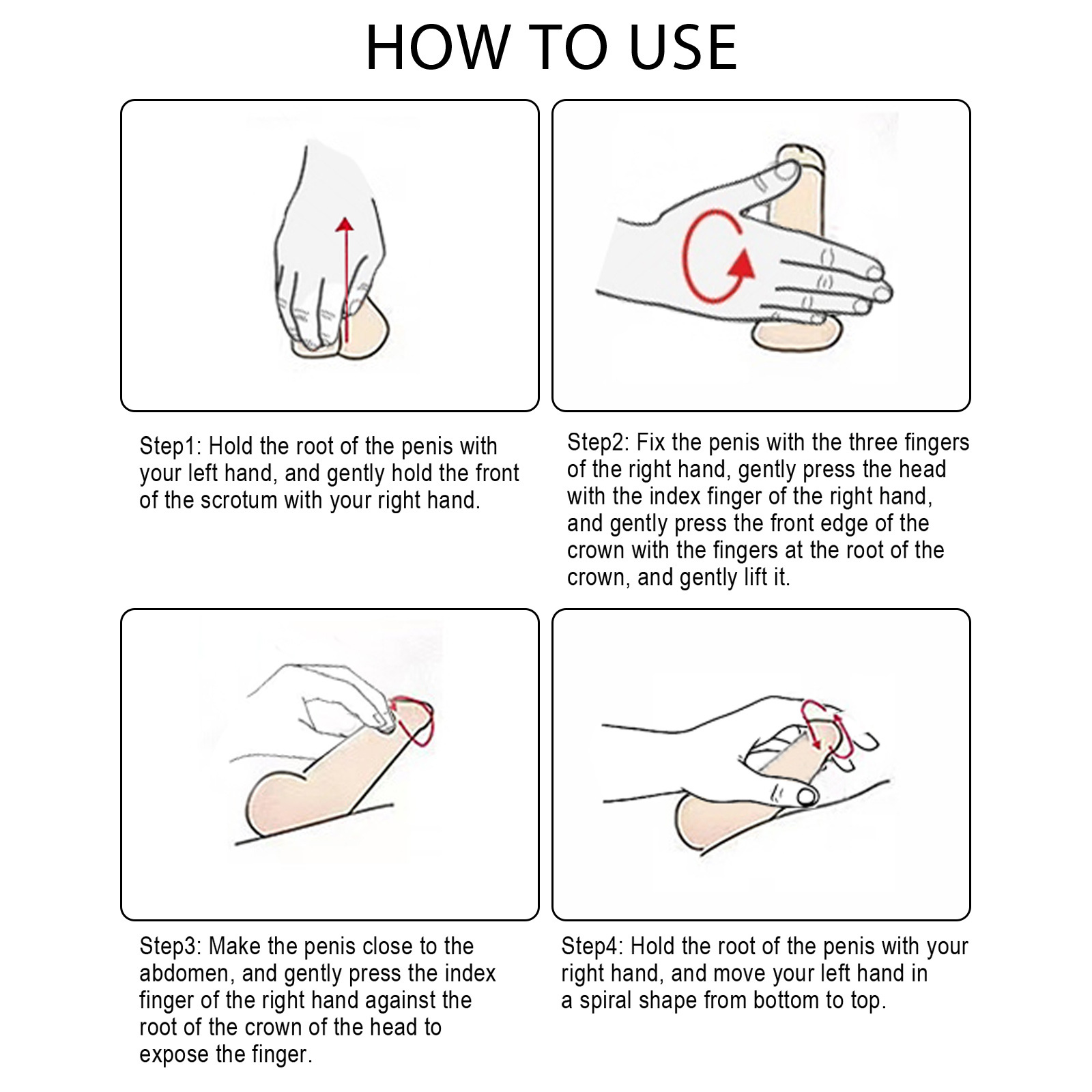 HOW TO USE

Step1: Hold the root of the penis with your left hand, and gently hold the front of the scrotum with your right hand.

Step2: Fix the penis with the three fingers of the right hand, gently press the head with the index finger of the right hand, and gently press the front edge of the crown with the fingers at the root of the crown, and gently lift it.

Step3: Make the penis close to the abdomen, and gently press the index finger of the right hand against the root of the crown of the head to expose the finger.

Step4: Hold the root of the penis with your right hand, and move your left hand in a spiral shape from bottom to top.