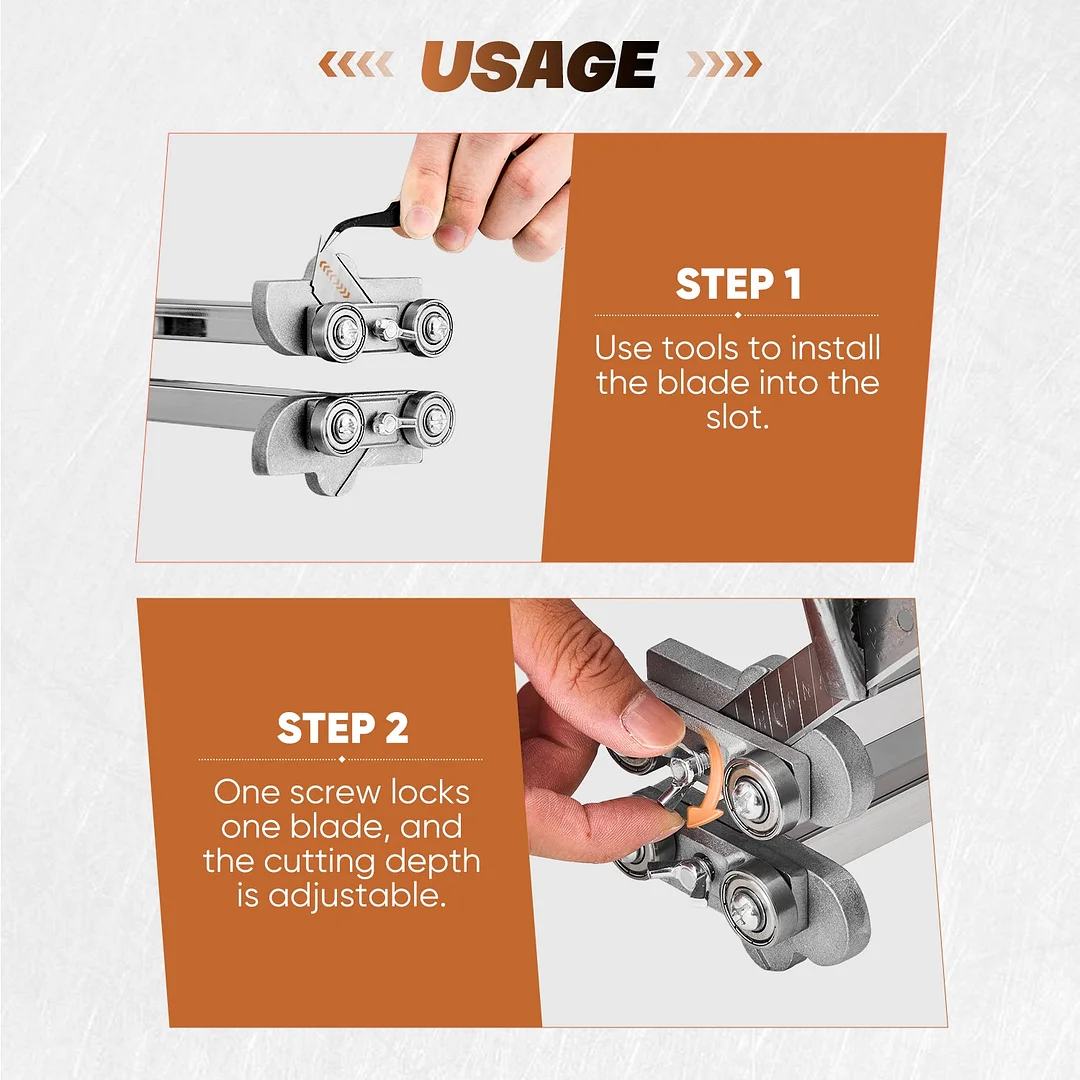 USAGE

STEP 1

Use tools to install the blade into the slot.

STEP 2

One screw locks one blade, and the cutting depth is adjustable.