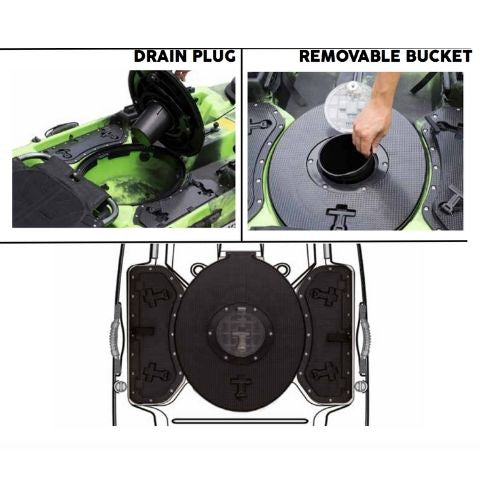 DRAIN PLUG

REMOVABLE BUCKET