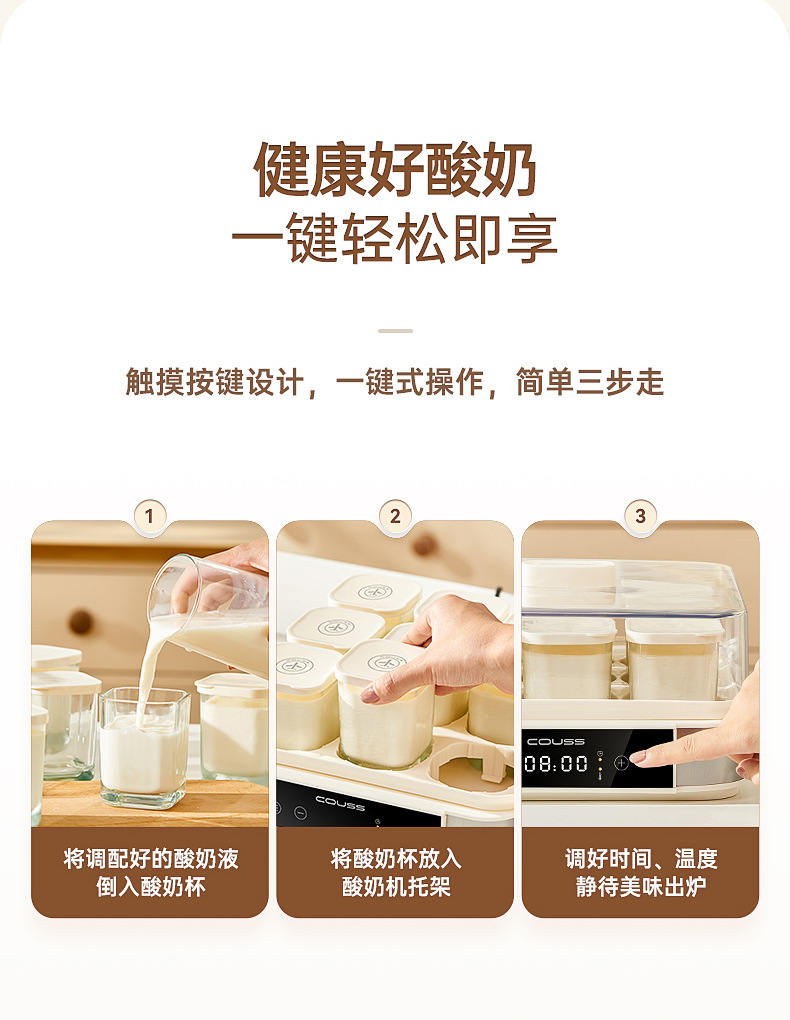 健康好酸奶
一键轻松即享

触摸按键设计，一键式操作，简单三步走

1

将调配好的酸奶液倒入酸奶杯

2

COUSS

将酸奶杯放入酸奶机托架

3

COUSS

08:00

调好时间、温度静待美味出炉