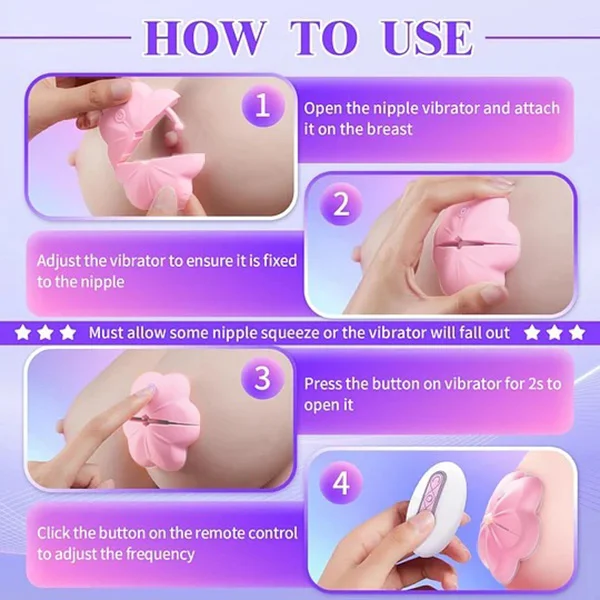 HOW TO USE

1

Open the nipple vibrator and attach it on the breast

2

Adjust the vibrator to ensure it is fixed to the nipple

★★★ Must allow some nipple squeeze or the vibrator will fall out ★★★

3

Press the button on vibrator for 2s to open it

4

Click the button on the remote control to adjust the frequency