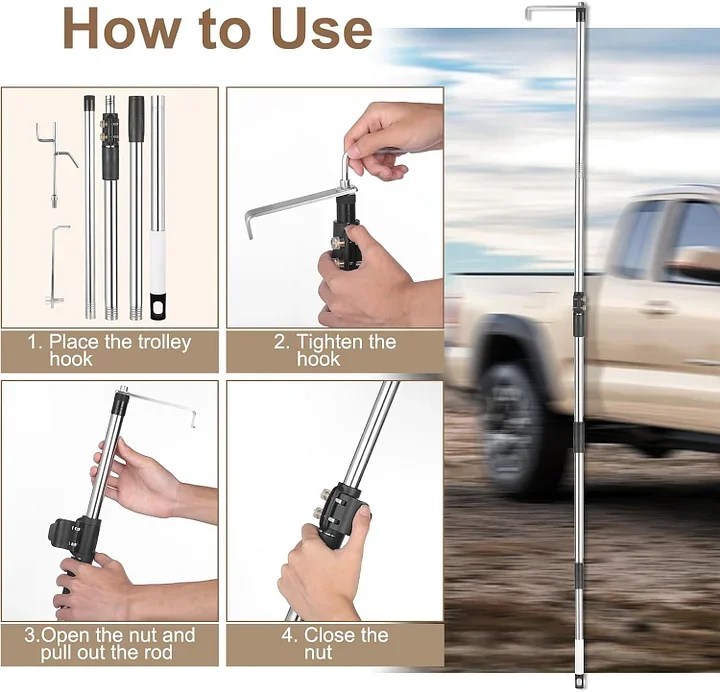 How to Use

1. Place the trolley hook

2. Tighten the hook

3.Open the nut and pull out the rod

4. Close the nut