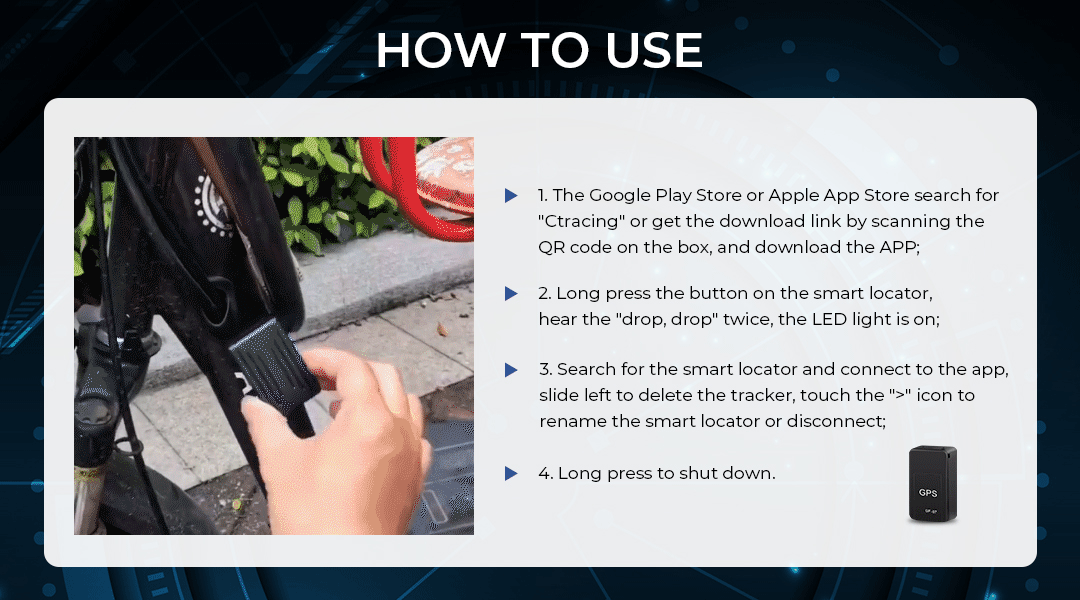 HOW TO USE

1. The Google Play Store or Apple App Store search for "Ctracing" or get the download link by scanning the QR code on the box, and download the APP;

2. Long press the button on the smart locator, hear the "drop, drop" twice, the LED light is on;

3. Search for the smart locator and connect to the app, slide left to delete the tracker, touch the ">" icon to rename the smart locator or disconnect;

4. Long press to shut down.

GPS