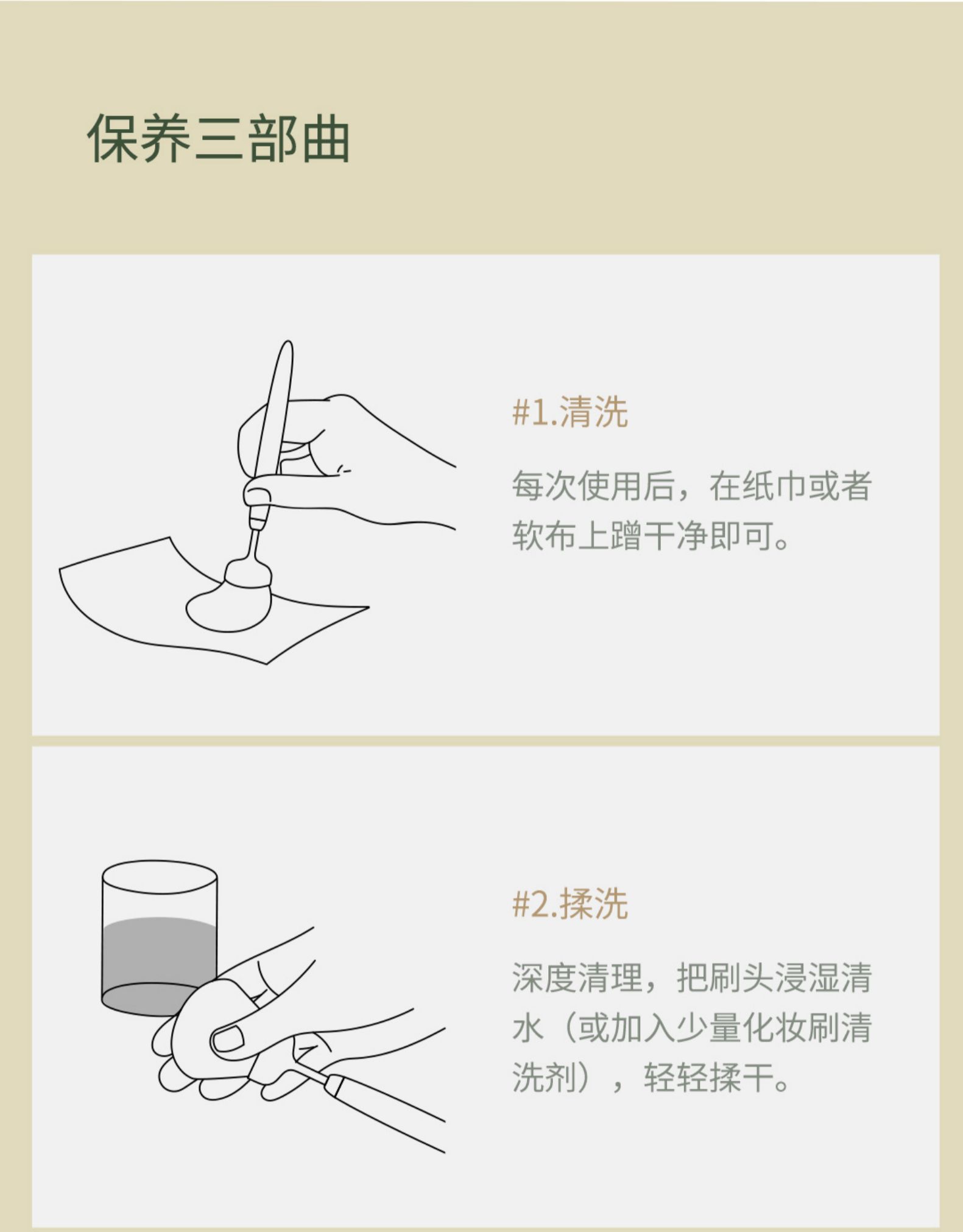 保养三部曲

#1.清洗

每次使用后，在纸巾或者软布上蹭干净即可。

#2.揉洗

深度清理，把刷头浸湿清水（或加入少量化妆刷清洗剂），轻轻揉干。