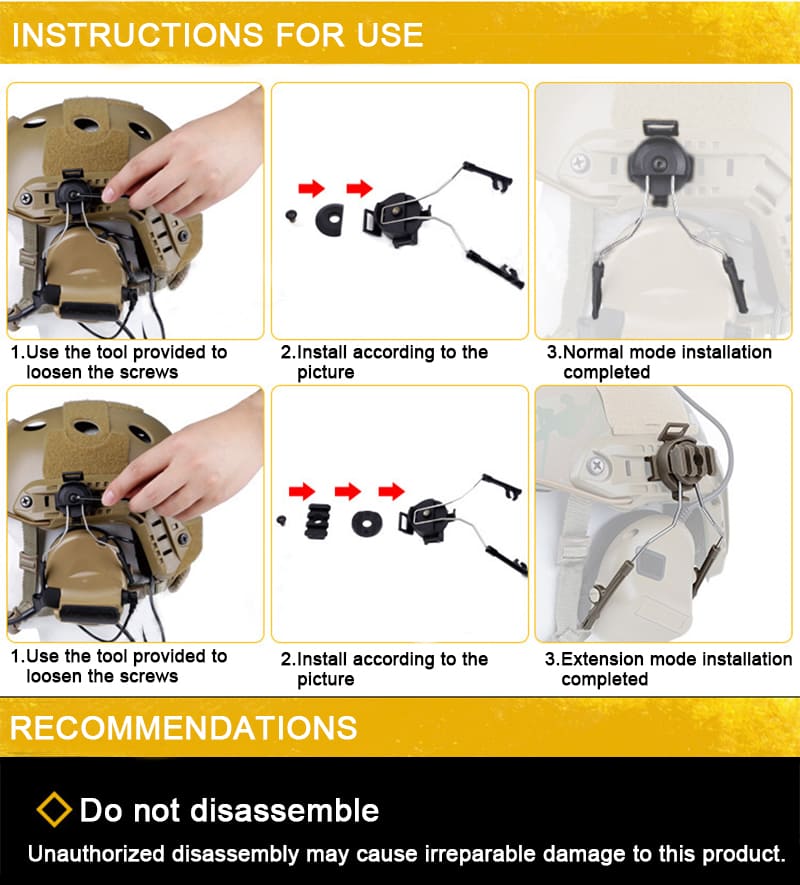 INSTRUCTIONS FOR USE

1.Use the tool provided to loosen the screws

2.Install according to the picture

3.Normal mode installation completed

1.Use the tool provided to loosen the screws

2.Install according to the picture

3.Extension mode installation completed

RECOMMENDATIONS

Do not disassemble

Unauthorized disassembly may cause irreparable damage to this product.