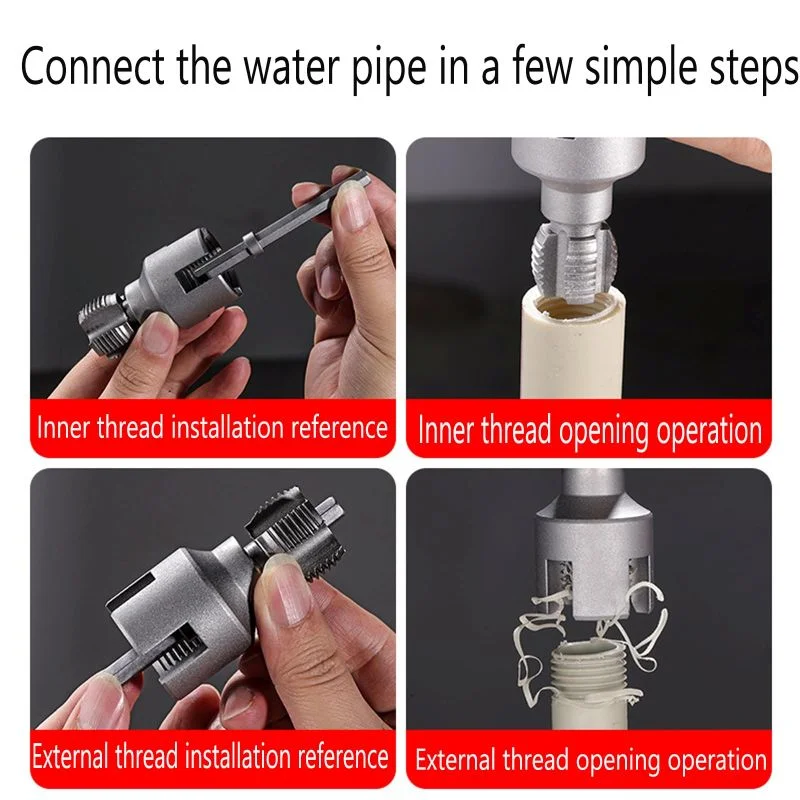 Connect the water pipe in a few simple steps

Inner thread installation reference

Inner thread opening operation

External thread installation reference

External thread opening operation