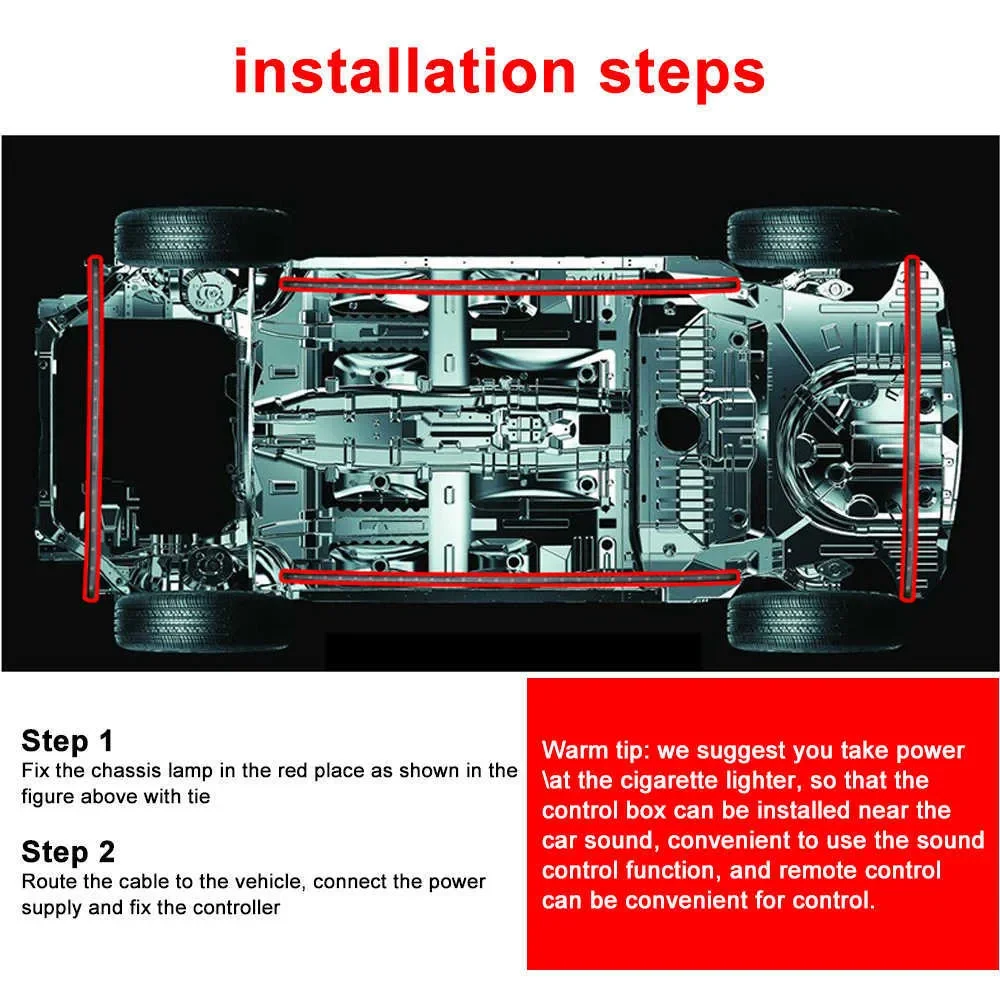 installation steps

Step 1
Fix the chassis lamp in the red place as shown in the figure above with tie

Step 2
Route the cable to the vehicle, connect the power supply and fix the controller

Warm tip: we suggest you take power \at the cigarette lighter, so that the control box can be installed near the car sound, convenient to use the sound control function, and remote control can be convenient for control.