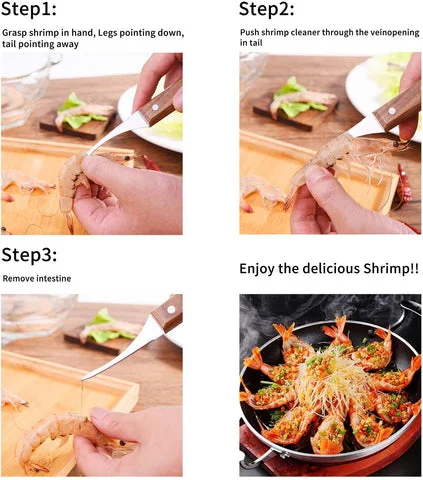 Step1:

Grasp shrimp in hand, Legs pointing down, tail pointing away

Step2:

Push shrimp cleaner through the veinopening in tail

Step3:

Remove intestine

Enjoy the delicious Shrimp!!