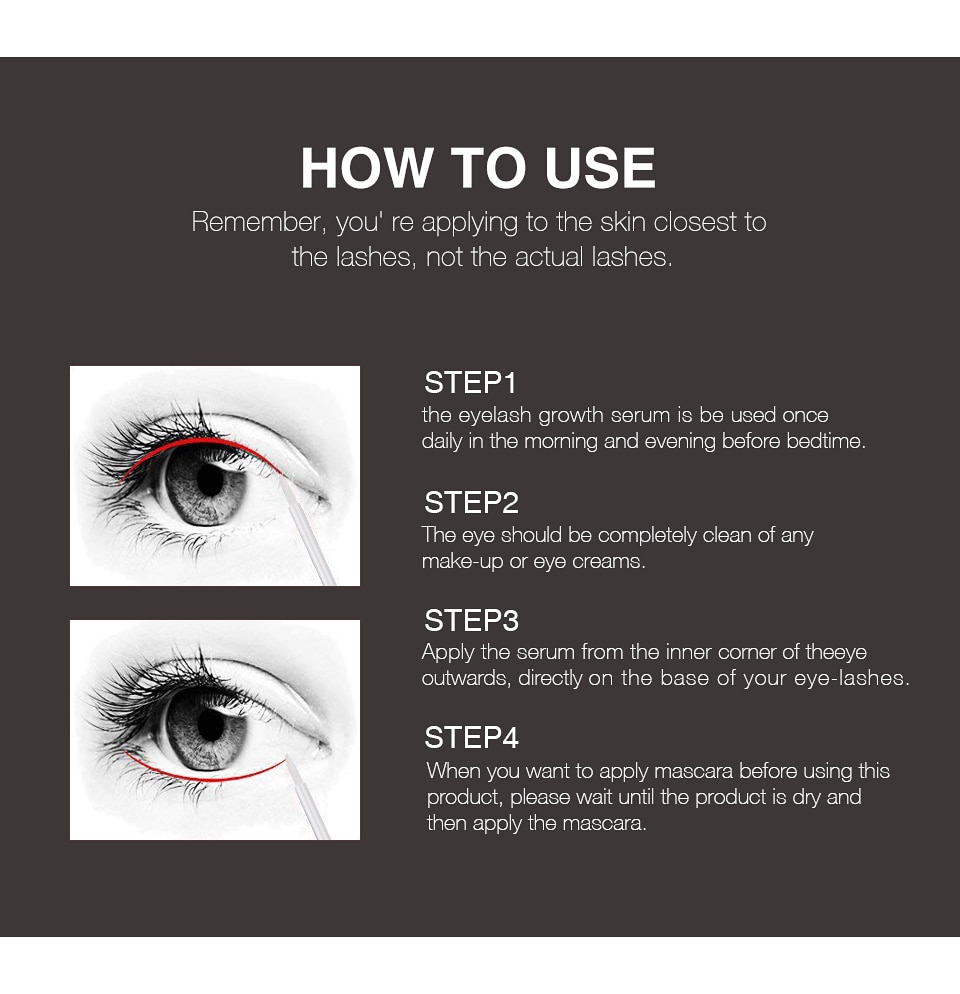 HOW TO USE

Remember, you' re applying to the skin closest to the lashes, not the actual lashes.

STEP1
the eyelash growth serum is be used once daily in the morning and evening before bedtime.

STEP2
The eye should be completely clean of any make-up or eye creams.

STEP3
Apply the serum from the inner corner of theeye outwards, directly on the base of your eye-lashes.

STEP4
When you want to apply mascara before using this product, please wait until the product is dry and then apply the mascara.