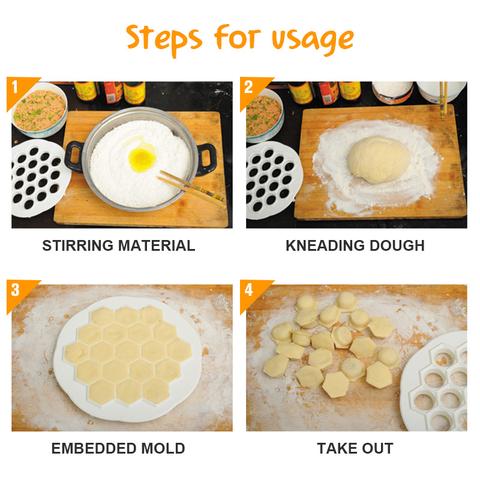 Steps for usage

1

STIRRING MATERIAL

2

KNEADING DOUGH

3

EMBEDDED MOLD

4

TAKE OUT