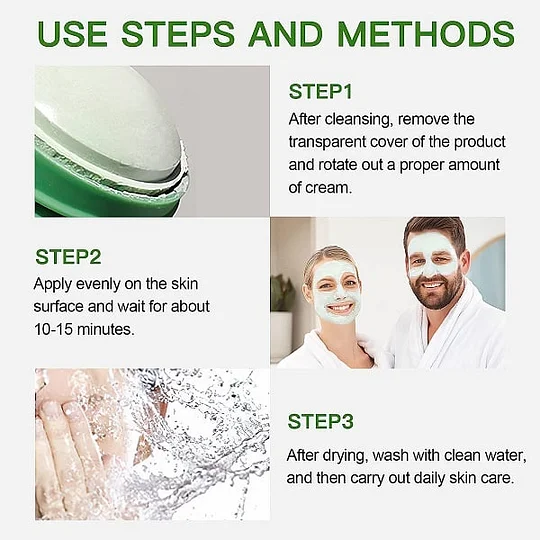 USE STEPS AND METHODS

STEP1

After cleansing, remove the transparent cover of the product and rotate out a proper amount of cream.

STEP2

Apply evenly on the skin surface and wait for about 10-15 minutes.

STEP3

After drying, wash with clean water, and then carry out daily skin care.