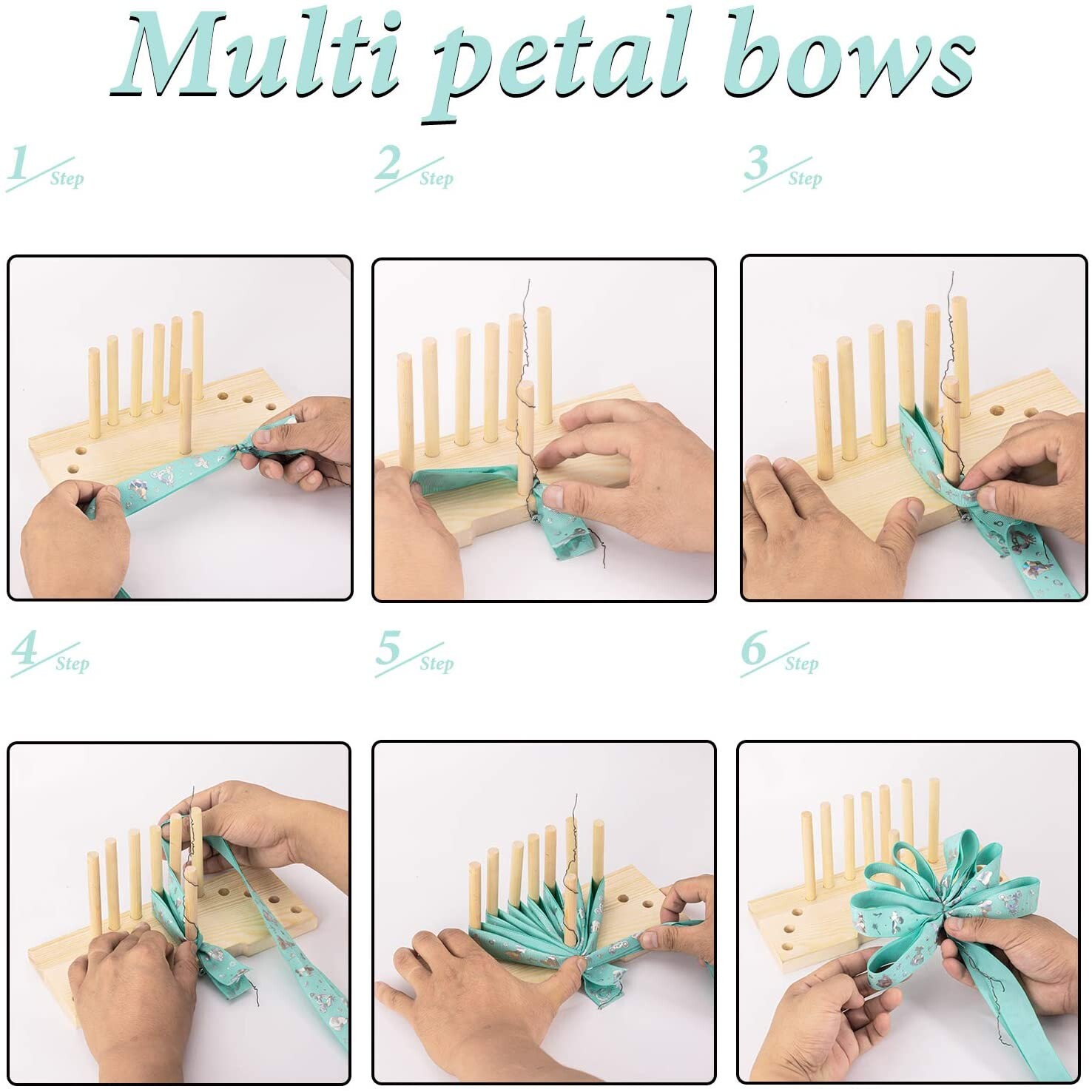 Multi petal bows

1 Step

2 Step

3 Step

4 Step

5 Step

6 Step