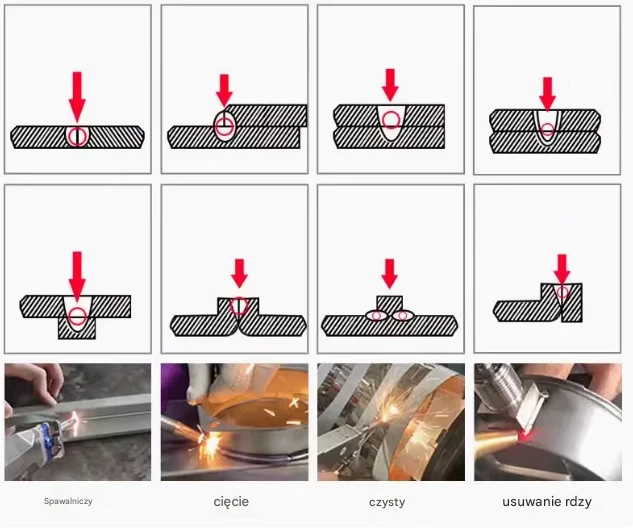 Spawalniczy

cięcie

czysty

usuwanie rdzy