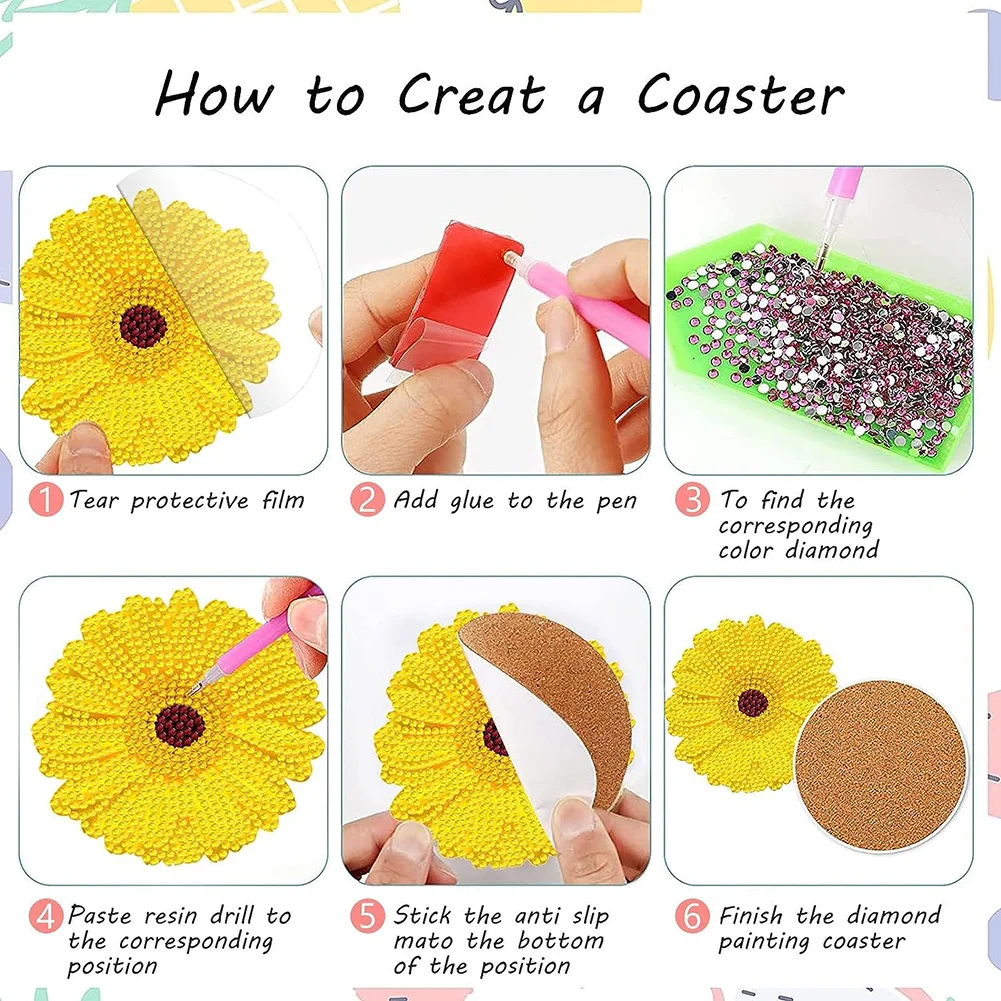 How to Creat a Coaster

1 Tear protective film

2 Add glue to the pen

3 To find the corresponding color diamond

4 Paste resin drill to the corresponding position

5 Stick the anti slip mato the bottom of the position

6 Finish the diamond painting coaster