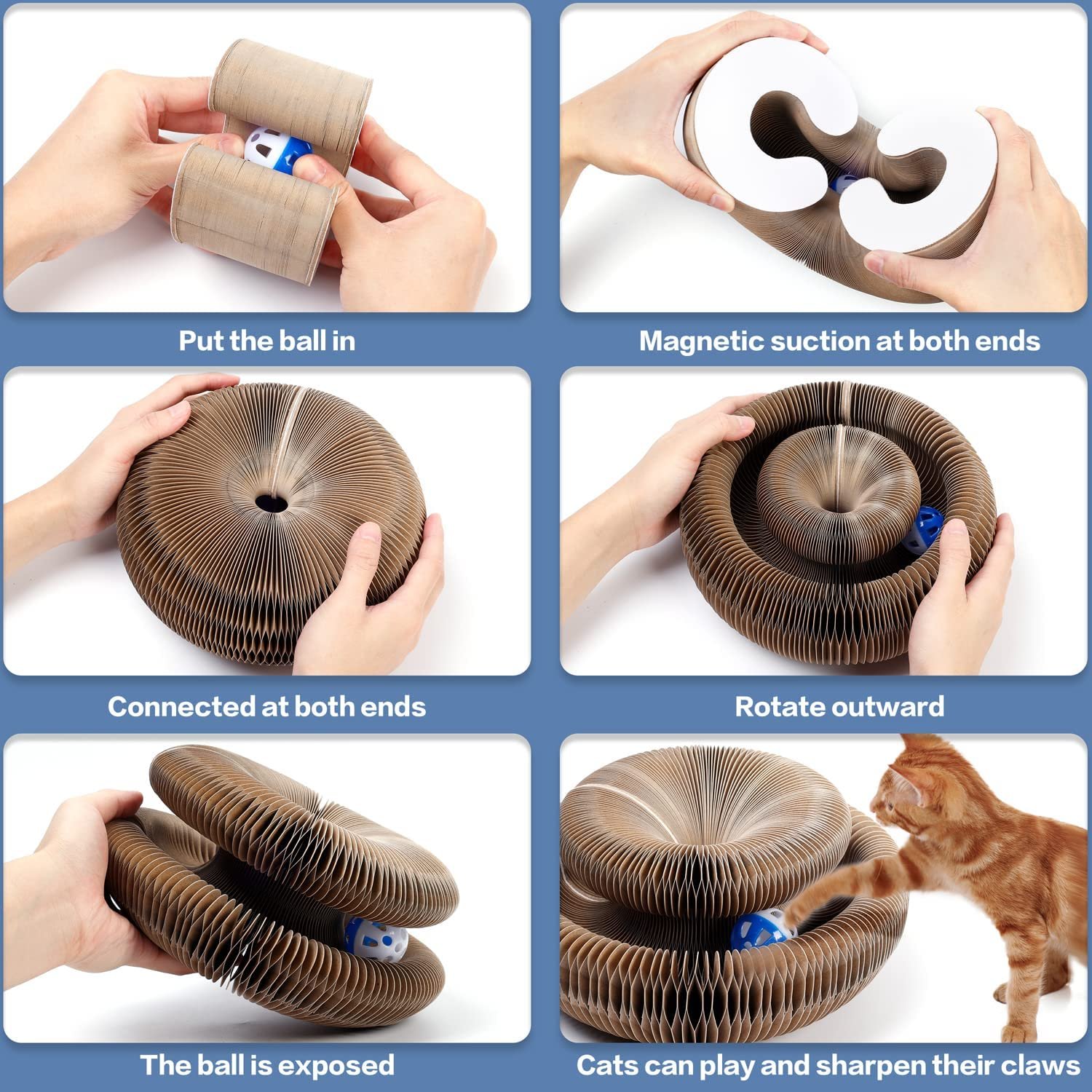 Put the ball in

Magnetic suction at both ends

Connected at both ends

Rotate outward

The ball is exposed

Cats can play and sharpen their claws